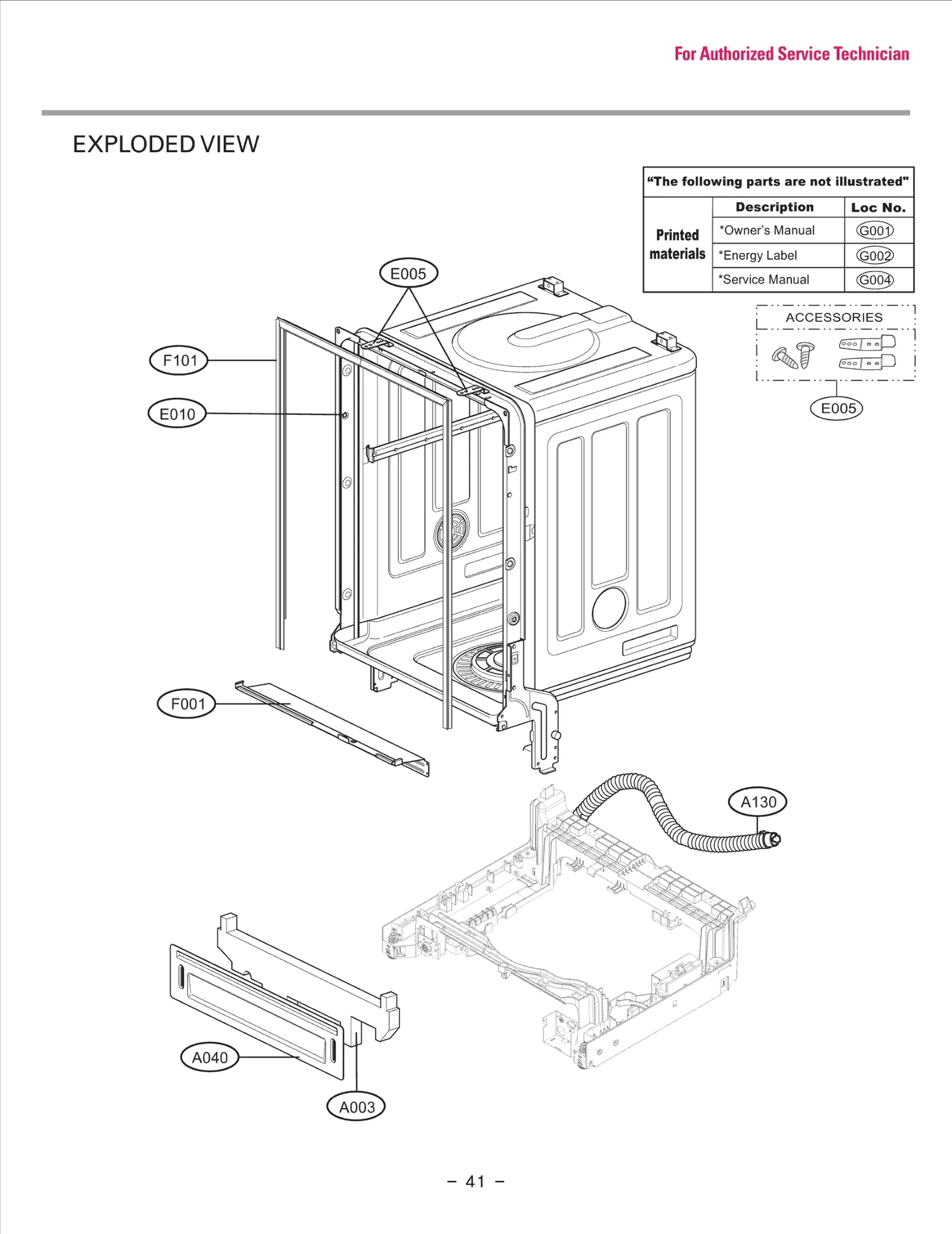 For Authorized Service Technician

EXPLODED VIEW

"The following parts are not illustrated"

|  | Description | Loc No. |
|---|---|---|
| Printed materials | *Owner's Manual | G001 |
|  | *Energy Label | G002 |
|  | *Service Manual | G004 |

ACCESSORIES

E005

E005

F101

E010

F001

A130

A040

A003

– 41 –