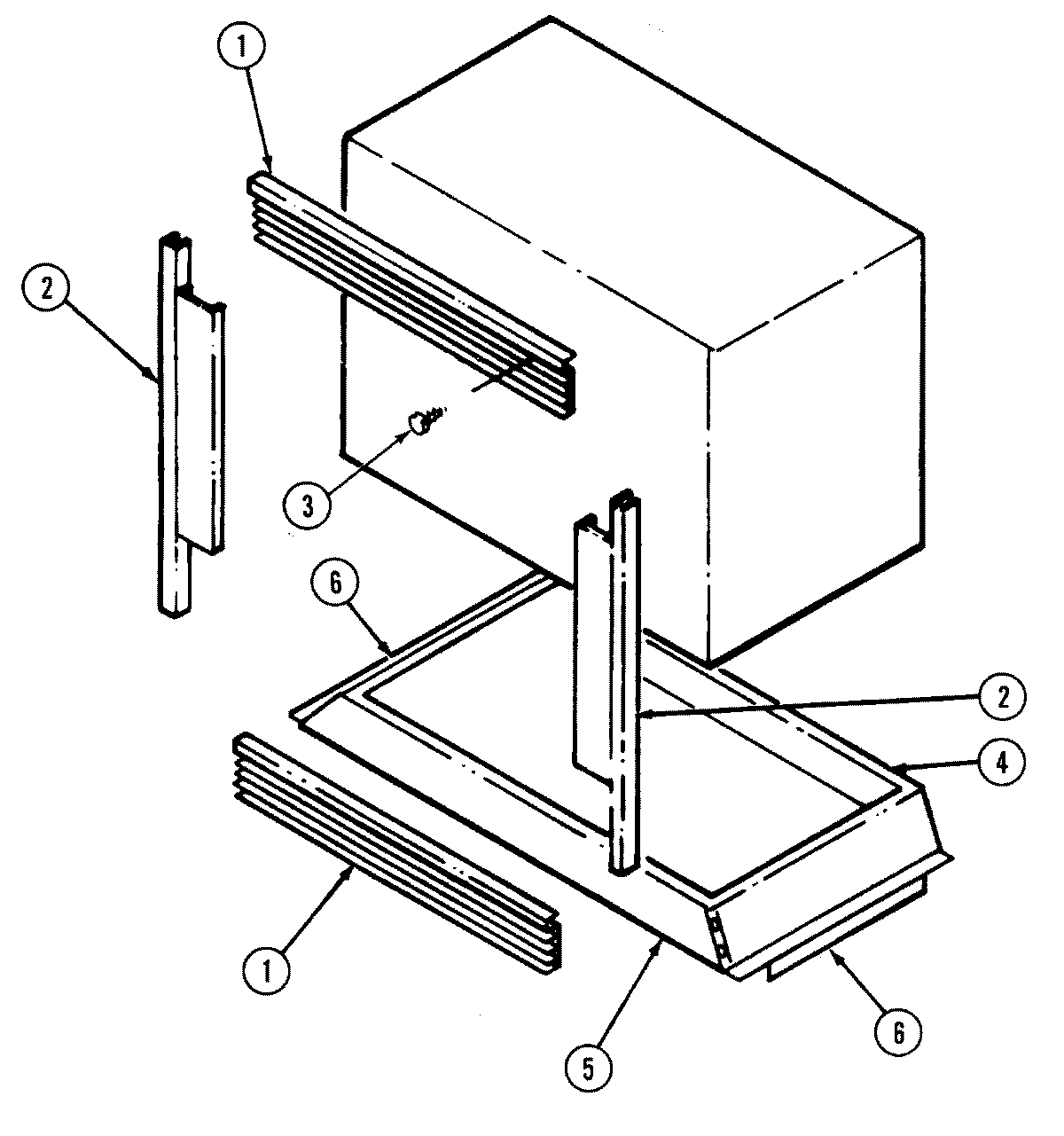 1
2
3
6
2
4
1
5
6