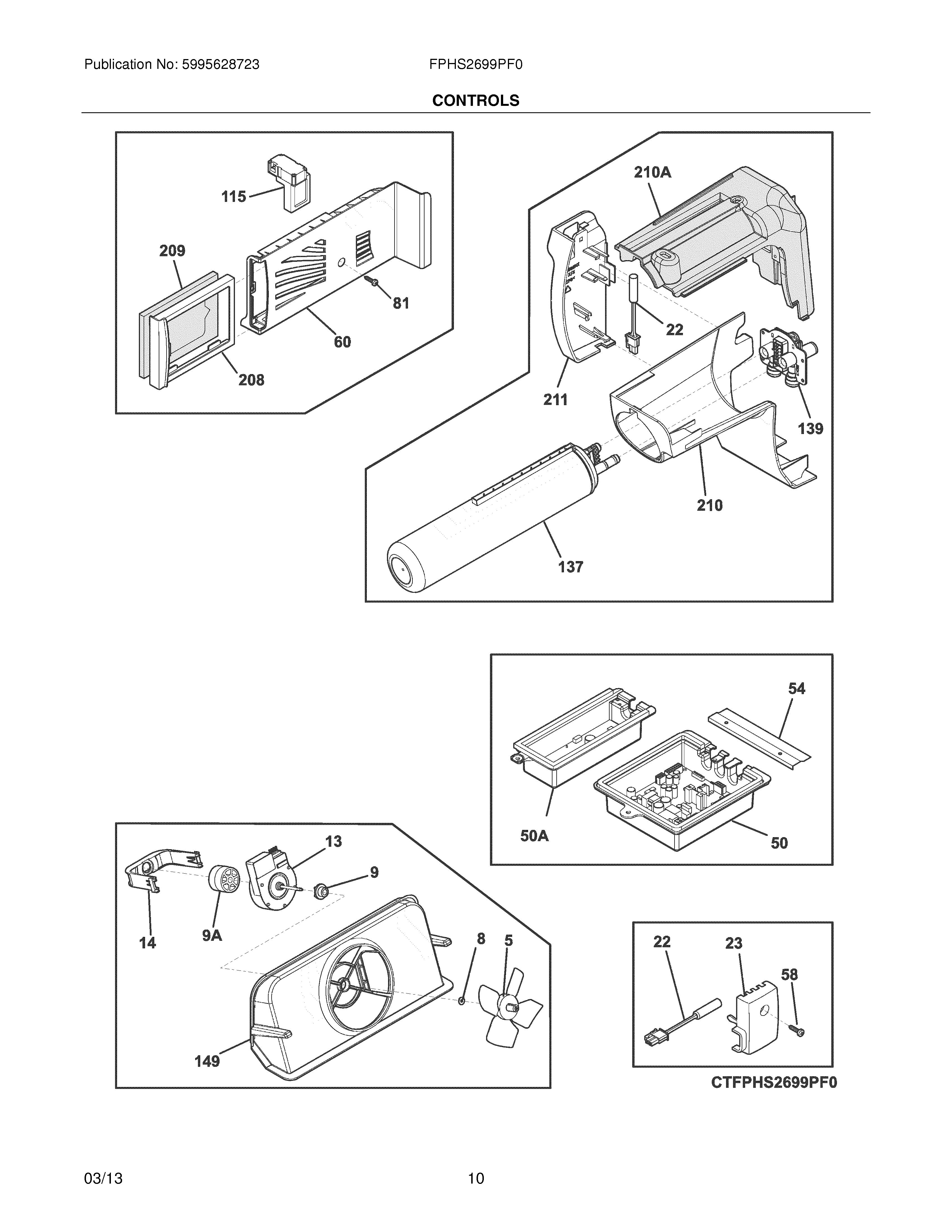 Publication No: 5995628723

FPHS2699PF0

CONTROLS

115

209

81

60

208

210A

22

211

139

210

137

54

50A

50

13

9

14

9A

8

5

149

22

23

58

CTFPHS2699PF0

03/13

10