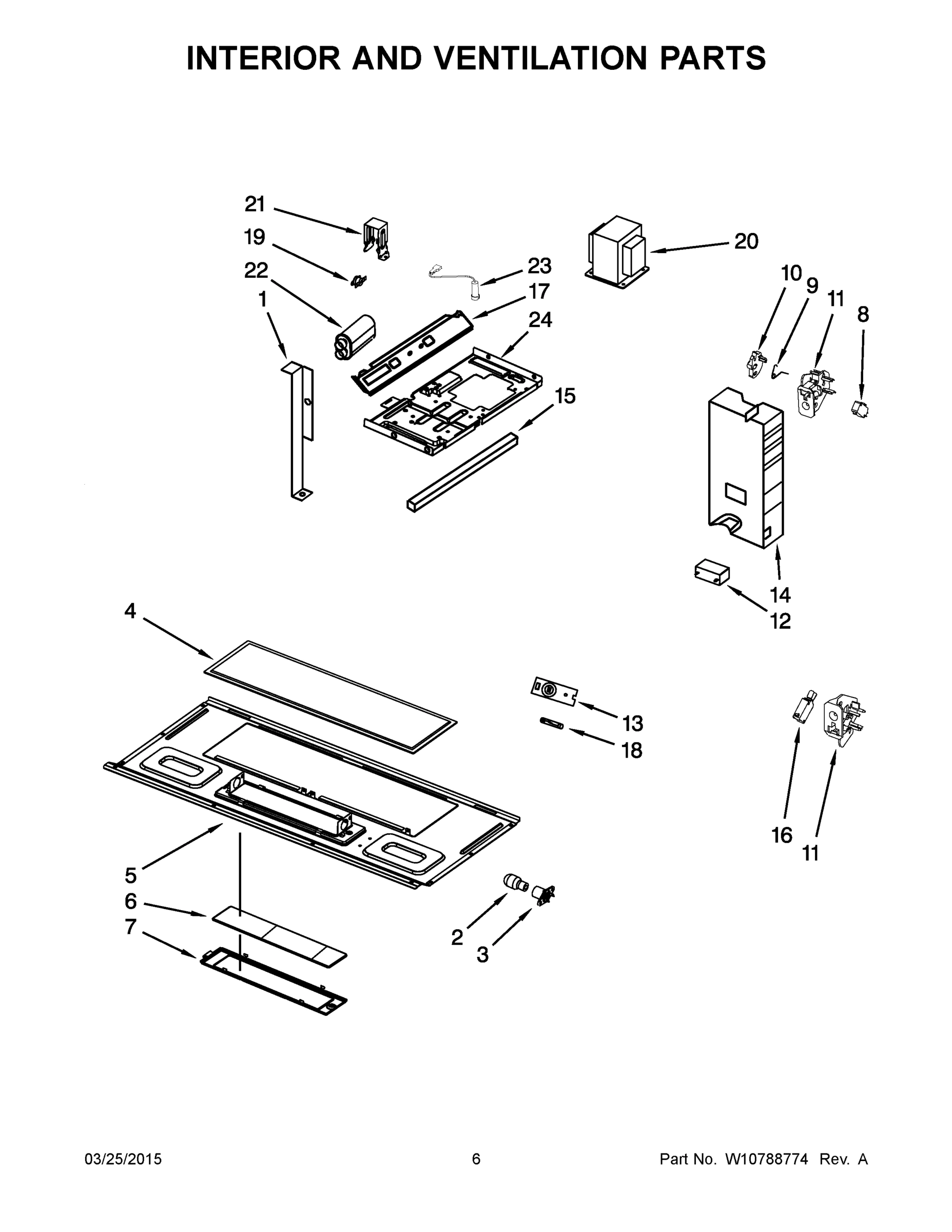 INTERIOR AND VENTILATION PARTS

21
19
22
1
23
17
24
20
10
9
11
8
15
14
12
4
13
18
16
11
5
6
7
2
3

03/25/2015 6 Part No. W10788774 Rev. A