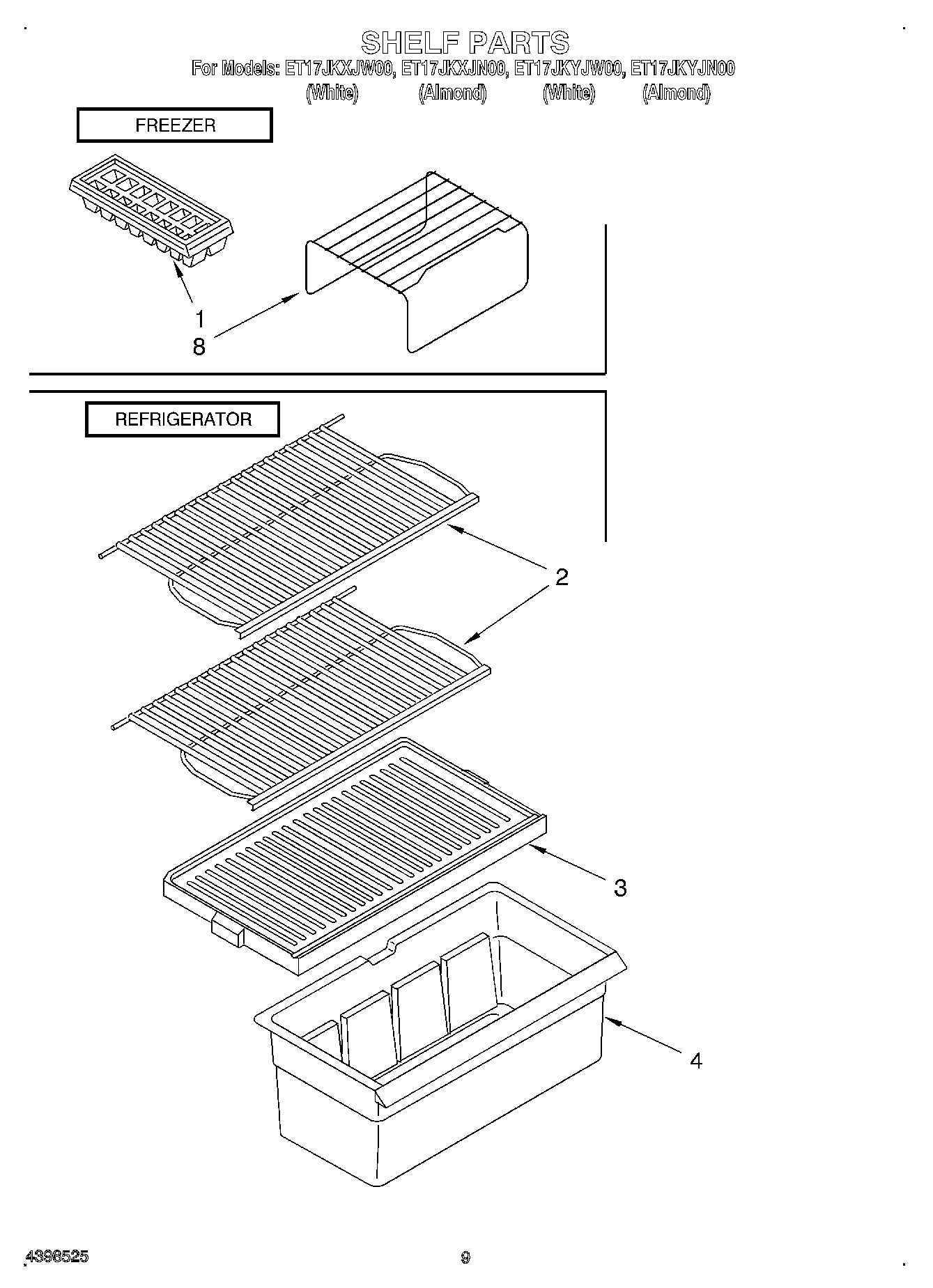 SHELF PARTS
For Models: ET17JKXJW00, ET17JKXJN00, ET17JKYJW00, ET17JKYJN00
(White) (Almond) (White) (Almond)

FREEZER

1
8

REFRIGERATOR

2

3

4

4398525

9