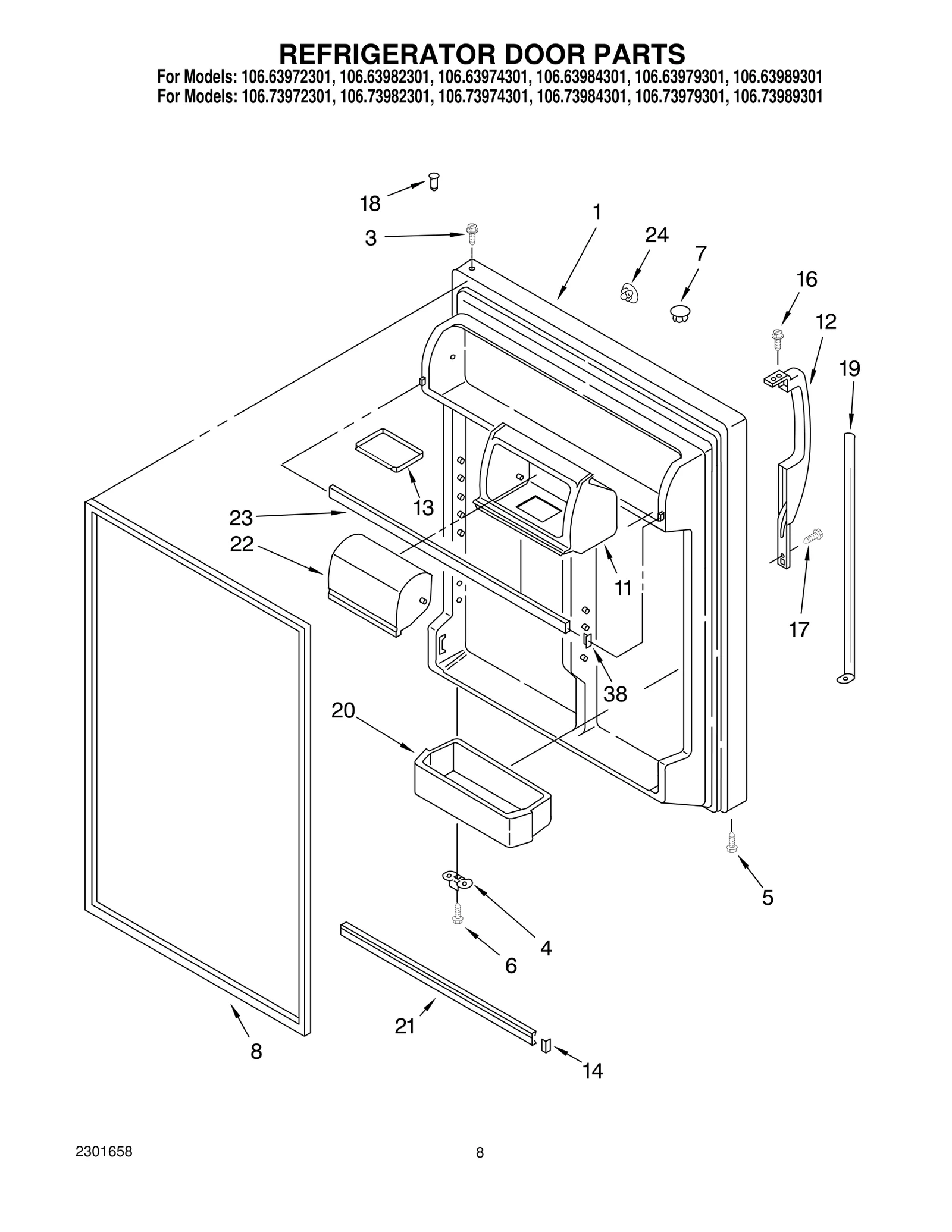 REFRIGERATOR DOOR PARTS
For Models: 106.63972301, 106.63982301, 106.63974301, 106.63984301, 106.63979301, 106.63989301
For Models: 106.73972301, 106.73982301, 106.73974301, 106.73984301, 106.73979301, 106.73989301

18
3
1
24
7
16
12
19
13
23
22
11
17
38
20
5
4
6
21
8
14

2301658
8