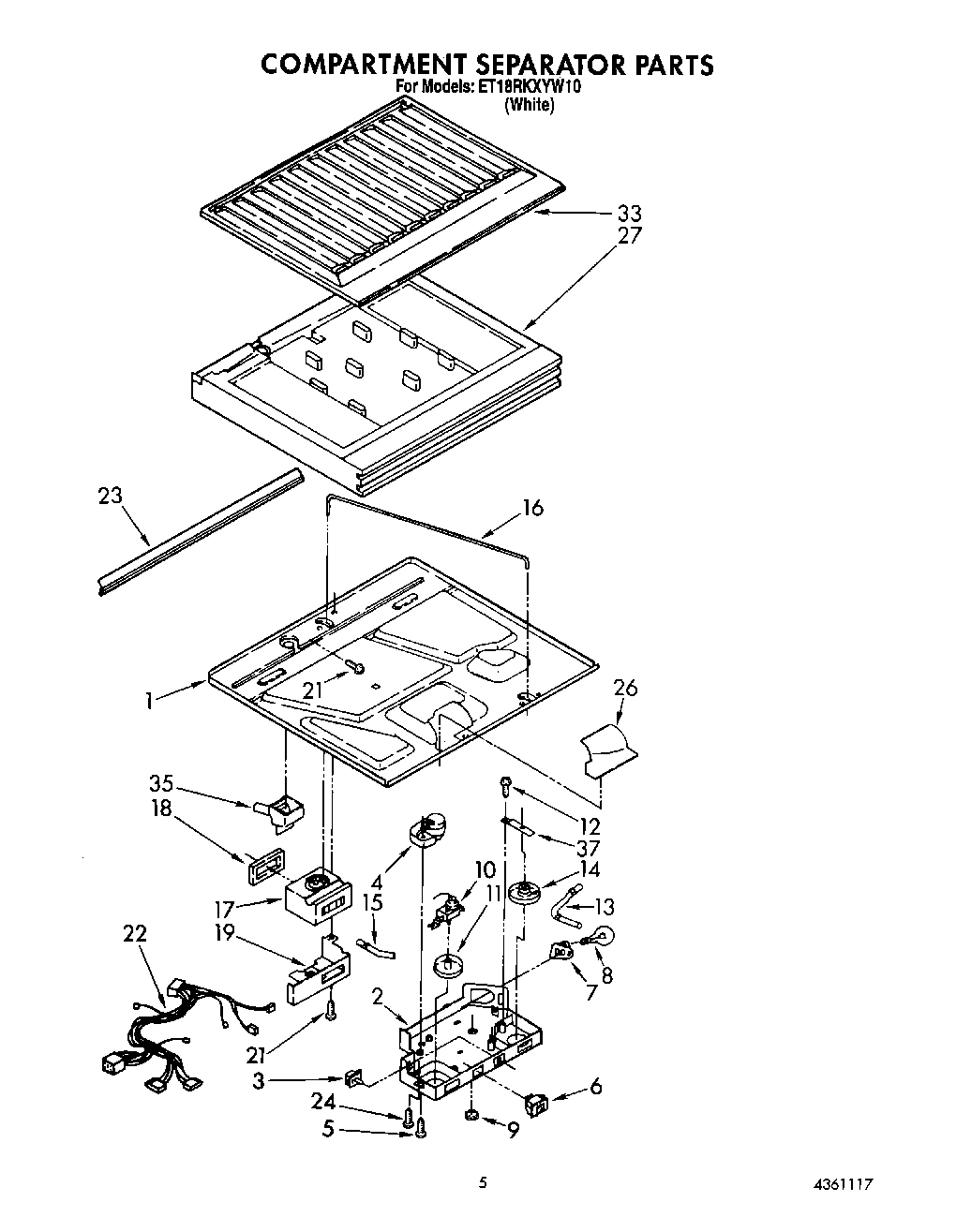 COMPARTMENT SEPARATOR PARTS
For Models: ET18RKXYW10
(White)

33
27
23
16
1
21
26
35
18
12
37
4
10
14
17
15
11
13
22
19
8
7
2
21
3
6
24
5
9

5
4361117