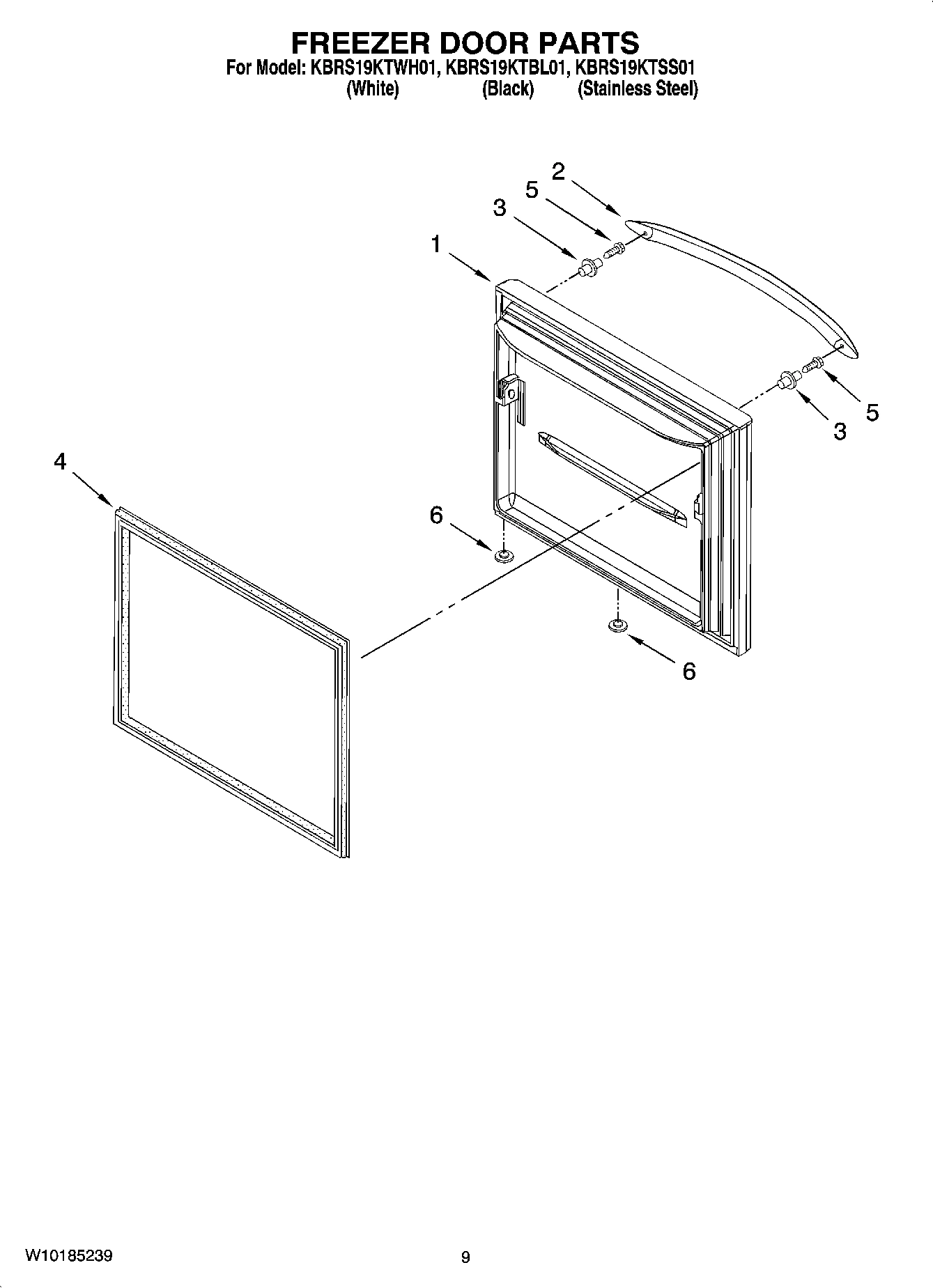 FREEZER DOOR PARTS
For Model: KBRS19KTWH01, KBRS19KTBL01, KBRS19KTSS01
(White) (Black) (Stainless Steel)

2
5
3
1
5
3
4
6
6

W10185239

9