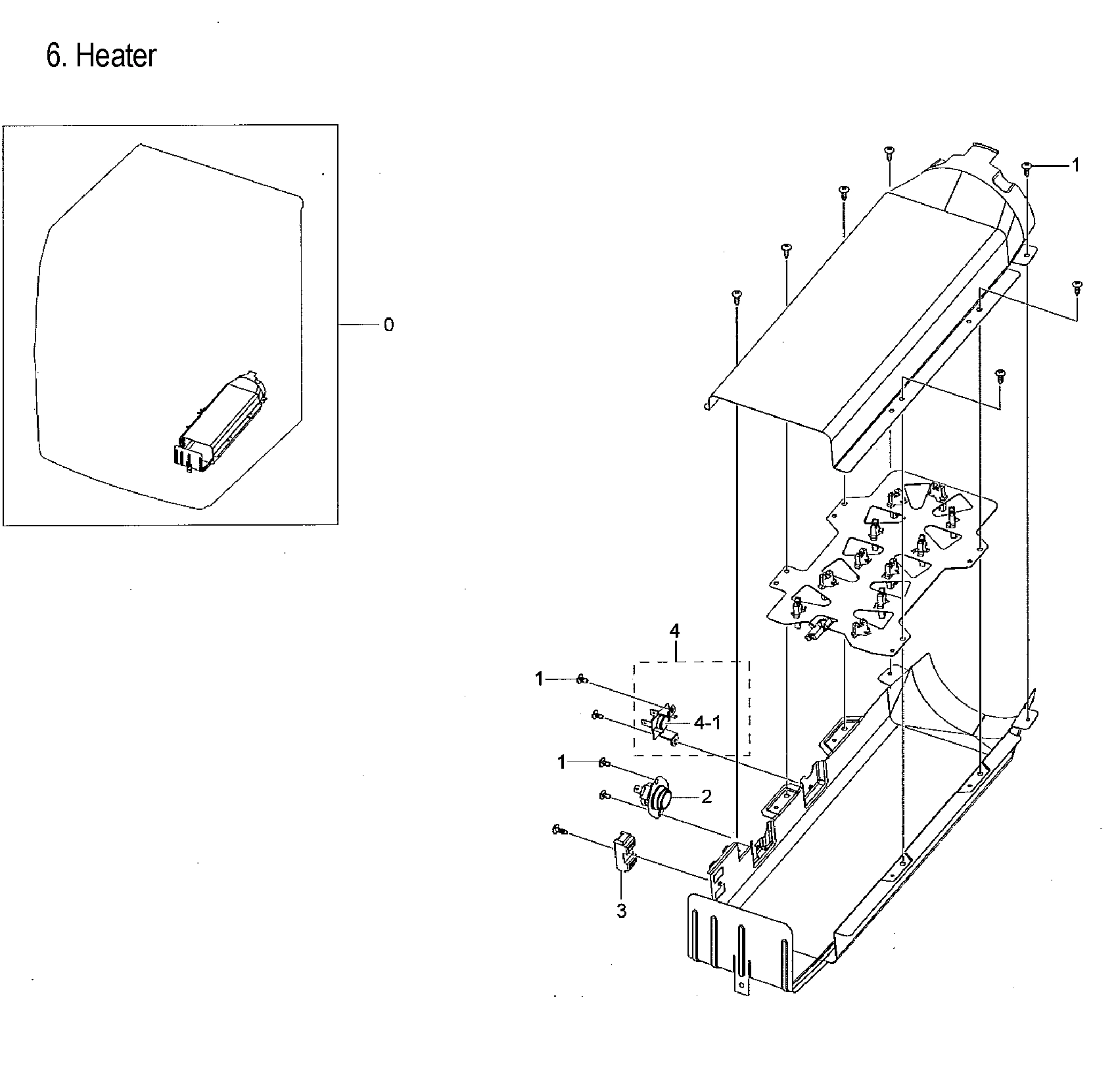 6. Heater

0

1

4

1

4-1

1

2

3