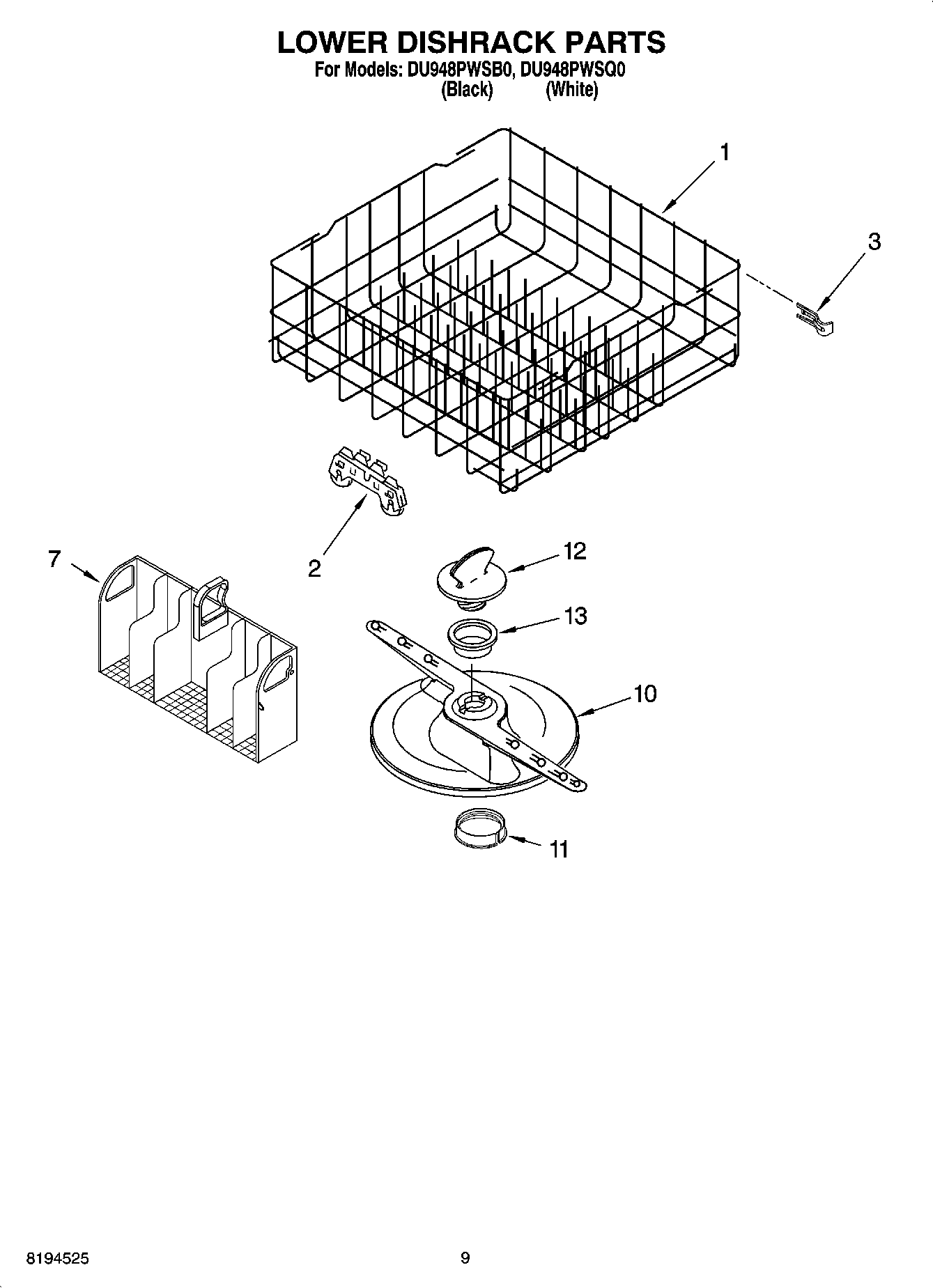 LOWER DISHRACK PARTS
For Models: DU948PWSB0, DU948PWSQ0
(Black) (White)

1

3

2

7

12

13

10

11

8194525

9