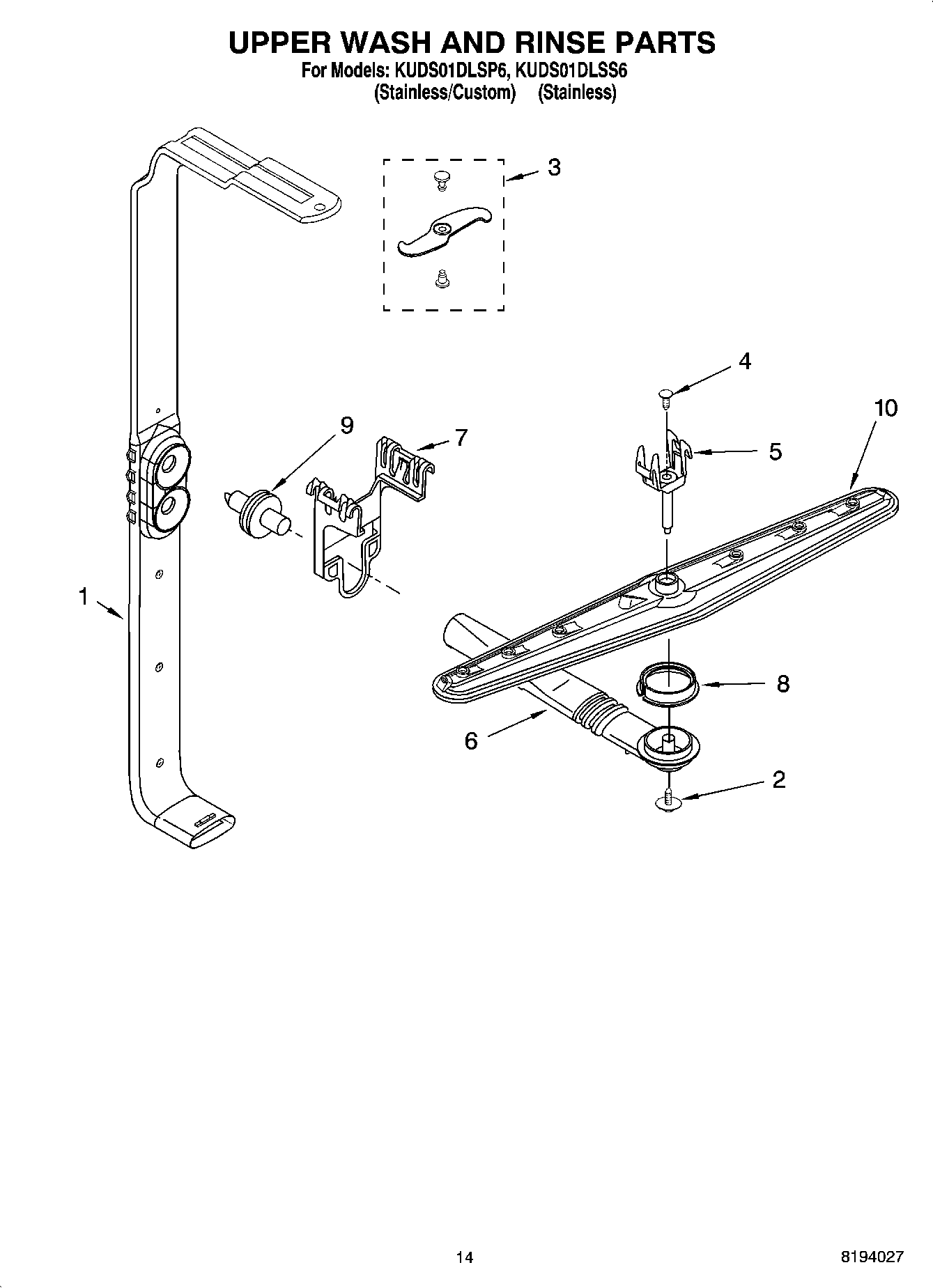 UPPER WASH AND RINSE PARTS
For Models: KUDS01DLSP6, KUDS01DLSS6
(Stainless/Custom) (Stainless)

3

4

10

9

7

5

1

8

6

2

14

8194027