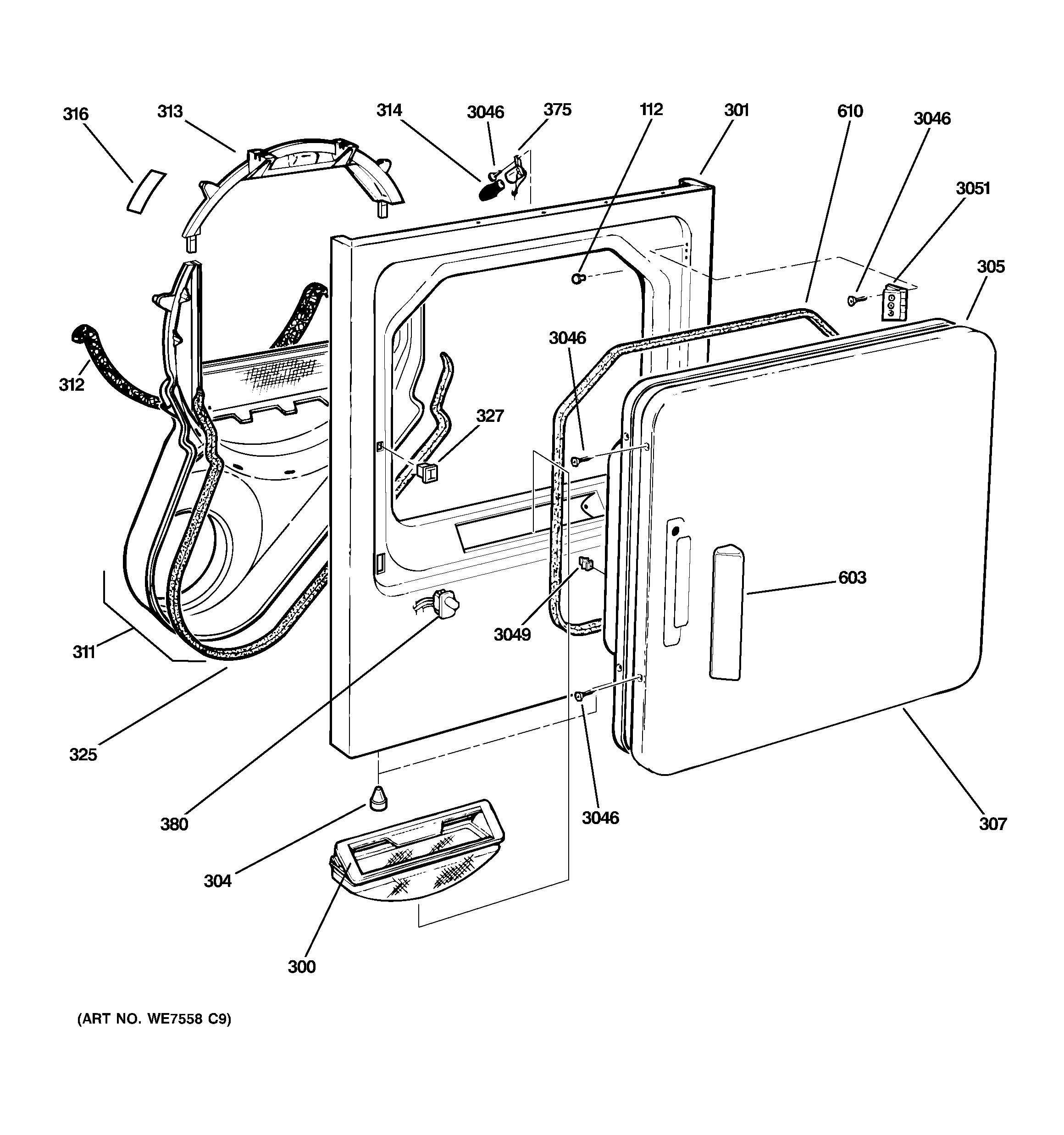 316
313
314
3046
375
112
301
610
3046
3051
305
312
3046
327
603
3049
311
325
380
3046
307
304
300

(ART NO. WE7558 C9)