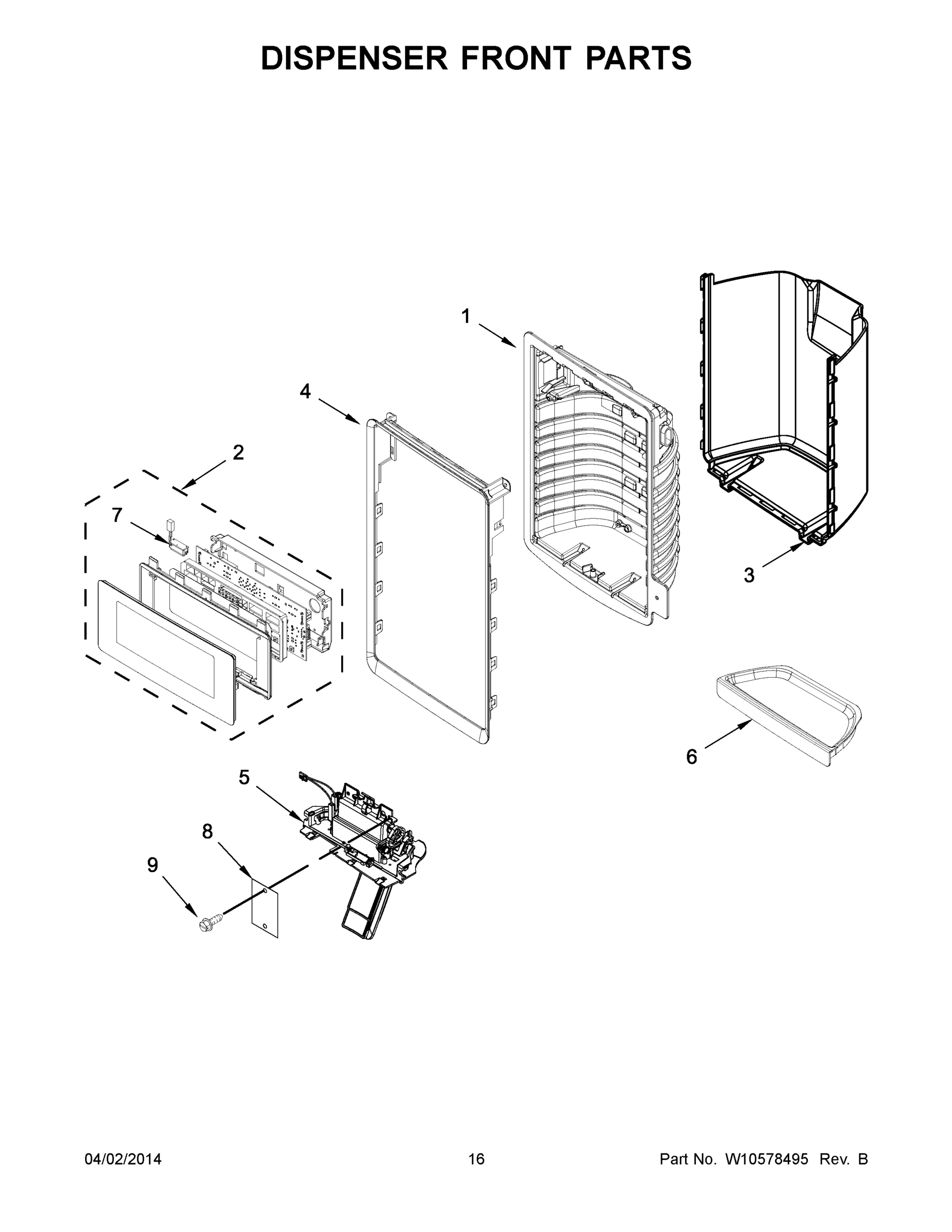 DISPENSER FRONT PARTS

1

4

2

7

3

6

5

8

9

04/02/2014

16

Part No. W10578495 Rev. B