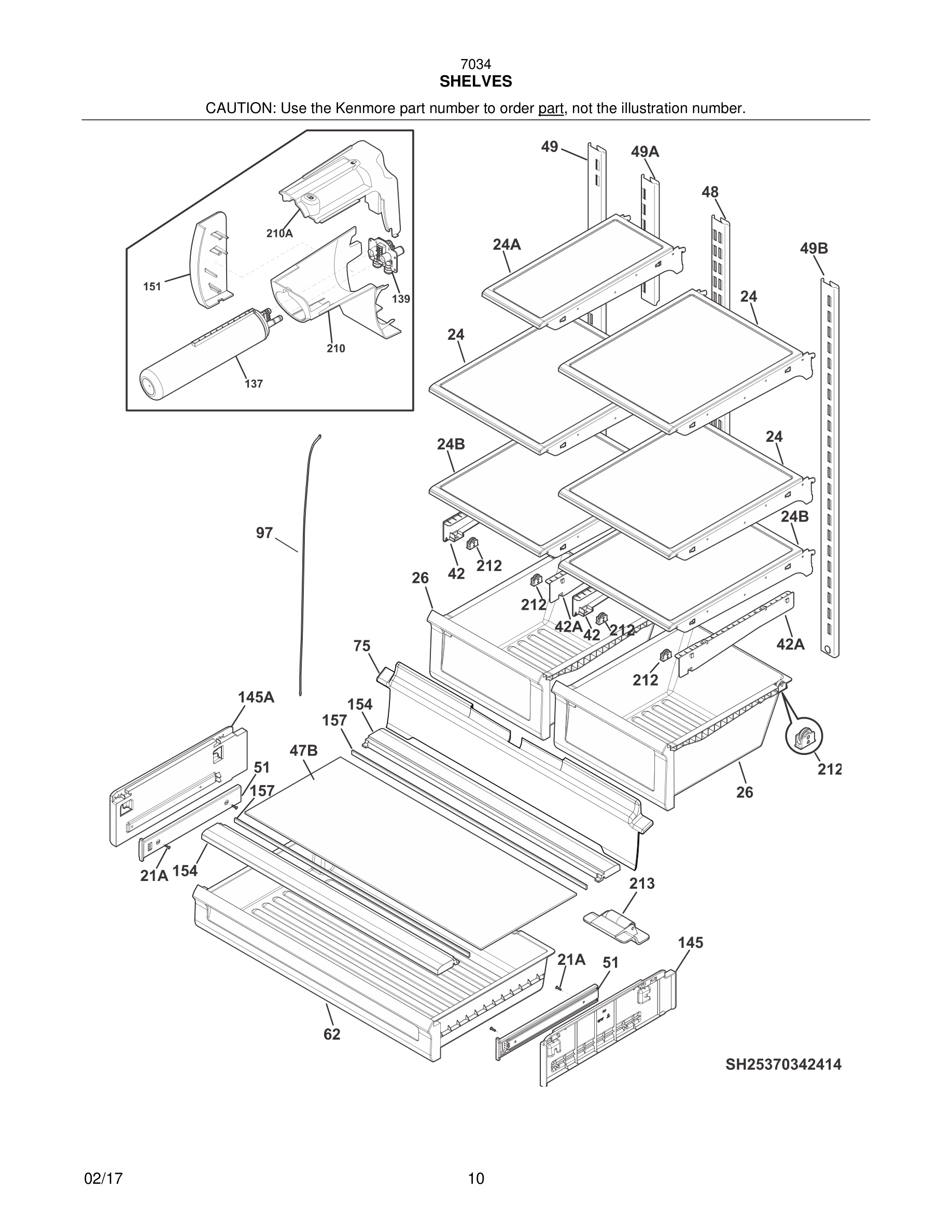 7034
SHELVES
CAUTION: Use the Kenmore part number to order part, not the illustration number.

210A
151
139
210
137
49
49A
48
24A
49B
24
24
24B
24
97
24B
42
212
26
212
42A
42
212
42A
75
212
145A
154
157
47B
51
157
212
26
21A
154
213
145
21A
51
62
SH25370342414

02/17
10