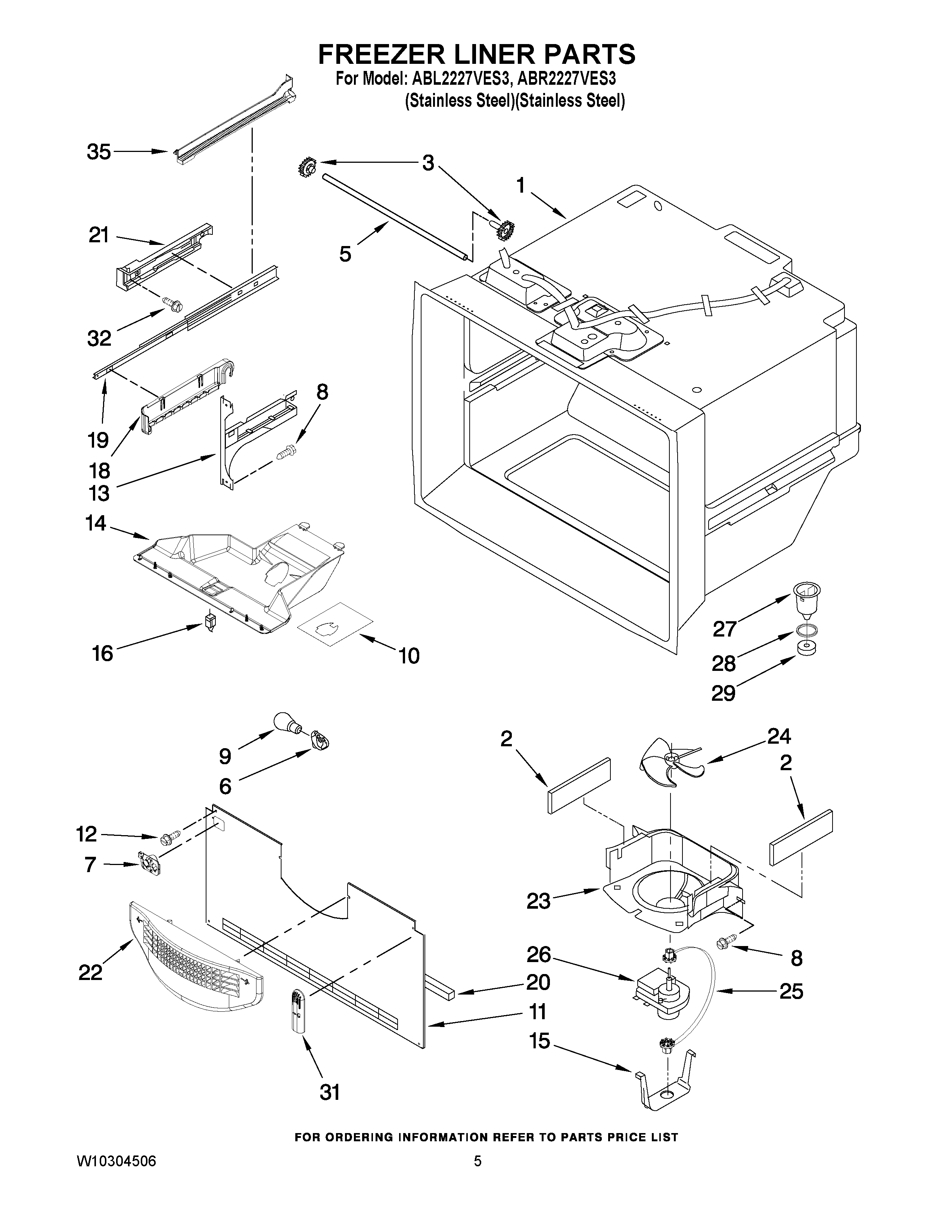 FREEZER LINER PARTS
For Model: ABL2227VES3, ABR2227VES3
(Stainless Steel)(Stainless Steel)

35
3
1
21
5
32
8
19
18
13
14
16
10
27
28
29
9
6
2
24
2
12
7
23
22
26
8
20
25
11
15
31

FOR ORDERING INFORMATION REFER TO PARTS PRICE LIST

W10304506
5