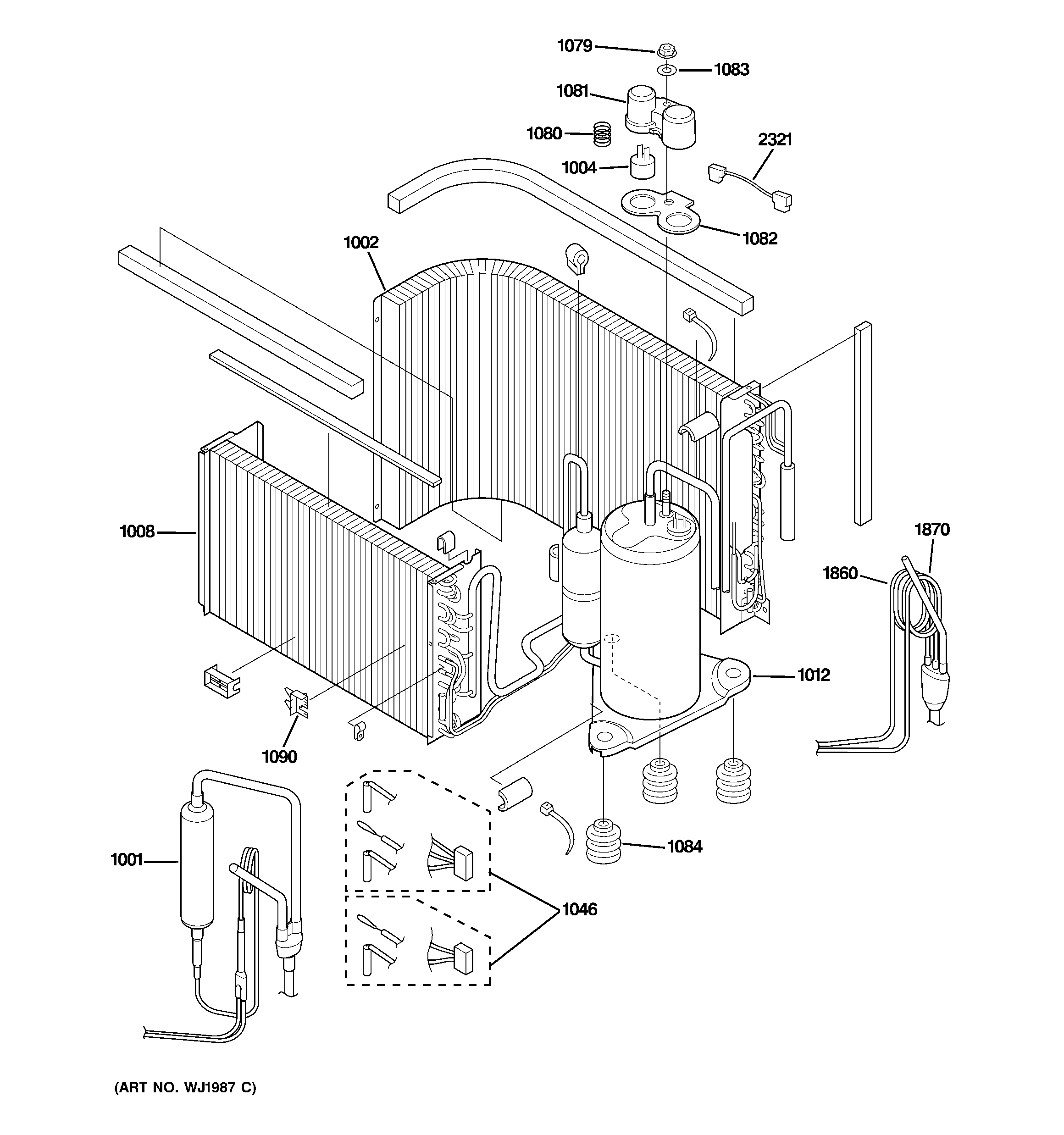 1079
1083
1081
1080
2321
1004
1082
1002
1008
1870
1860
1012
1090
1084
1001
1046
(ART NO. WJ1987 C)