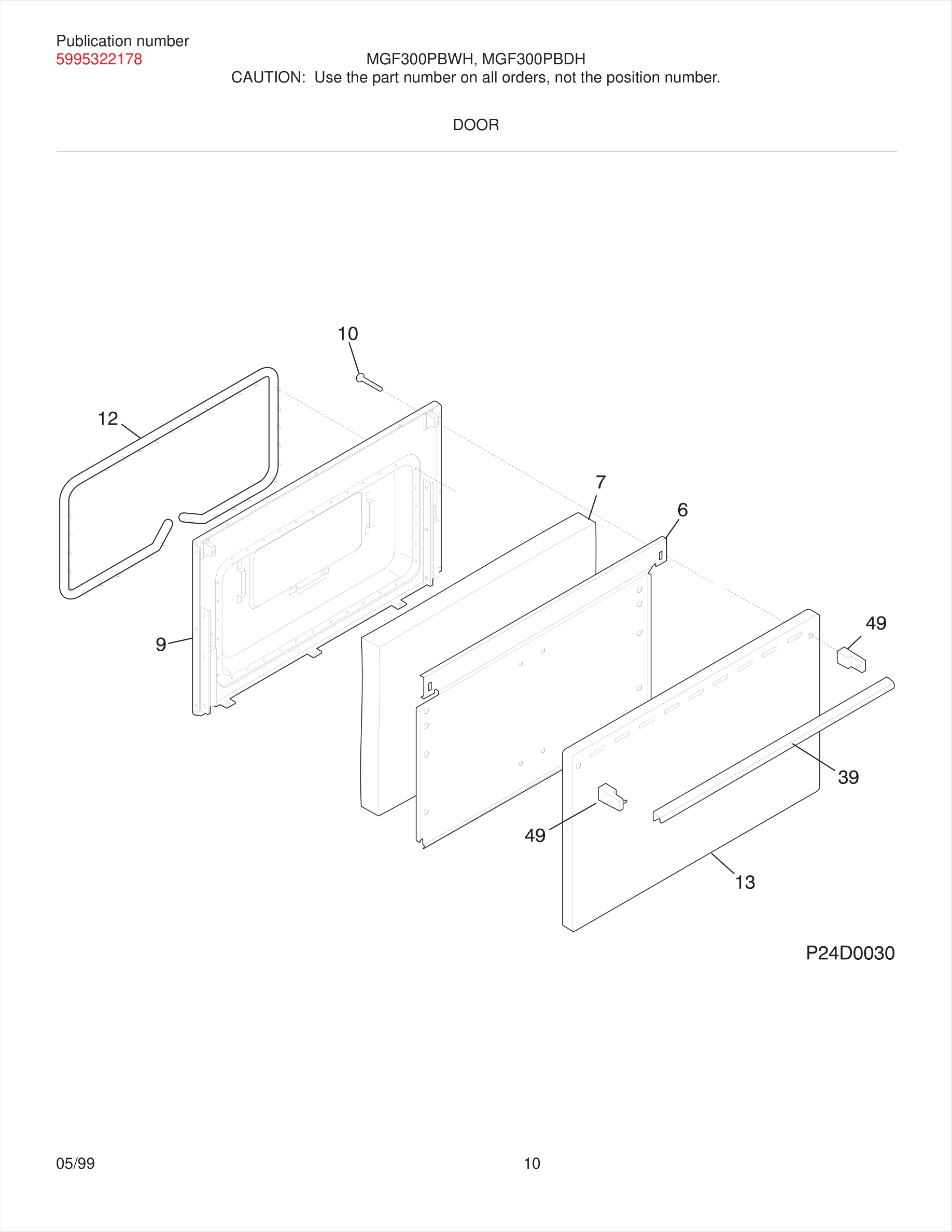 Publication number
5995322178

MGF300PBWH, MGF300PBDH
CAUTION: Use the part number on all orders, not the position number.

DOOR

10
12
7
6
9
49
39
49
13

P24D0030

05/99

10