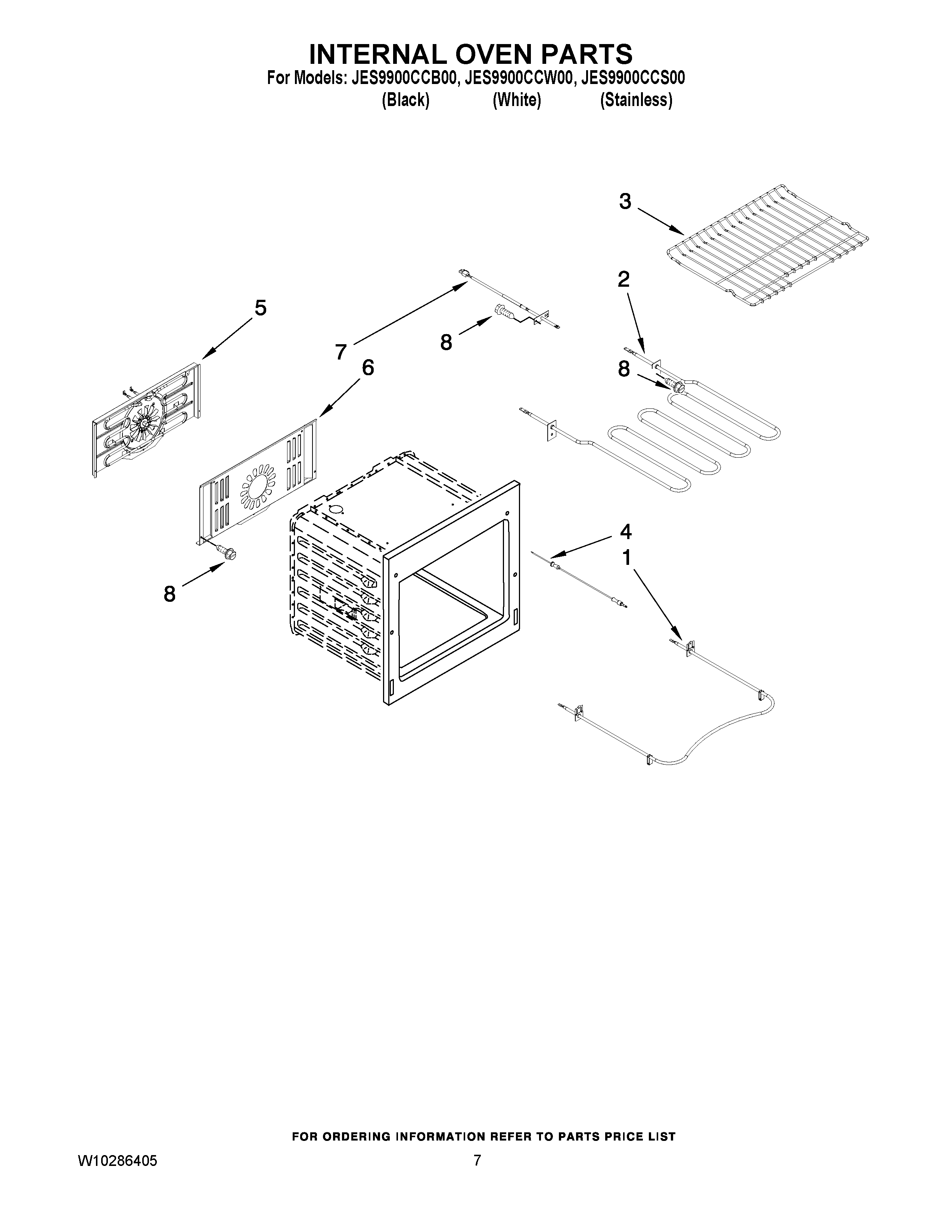 INTERNAL OVEN PARTS

For Models: JES9900CCB00, JES9900CCW00, JES9900CCS00
(Black) (White) (Stainless)

3

2

5

7

8

8

6

4

1

8

FOR ORDERING INFORMATION REFER TO PARTS PRICE LIST

W10286405

7