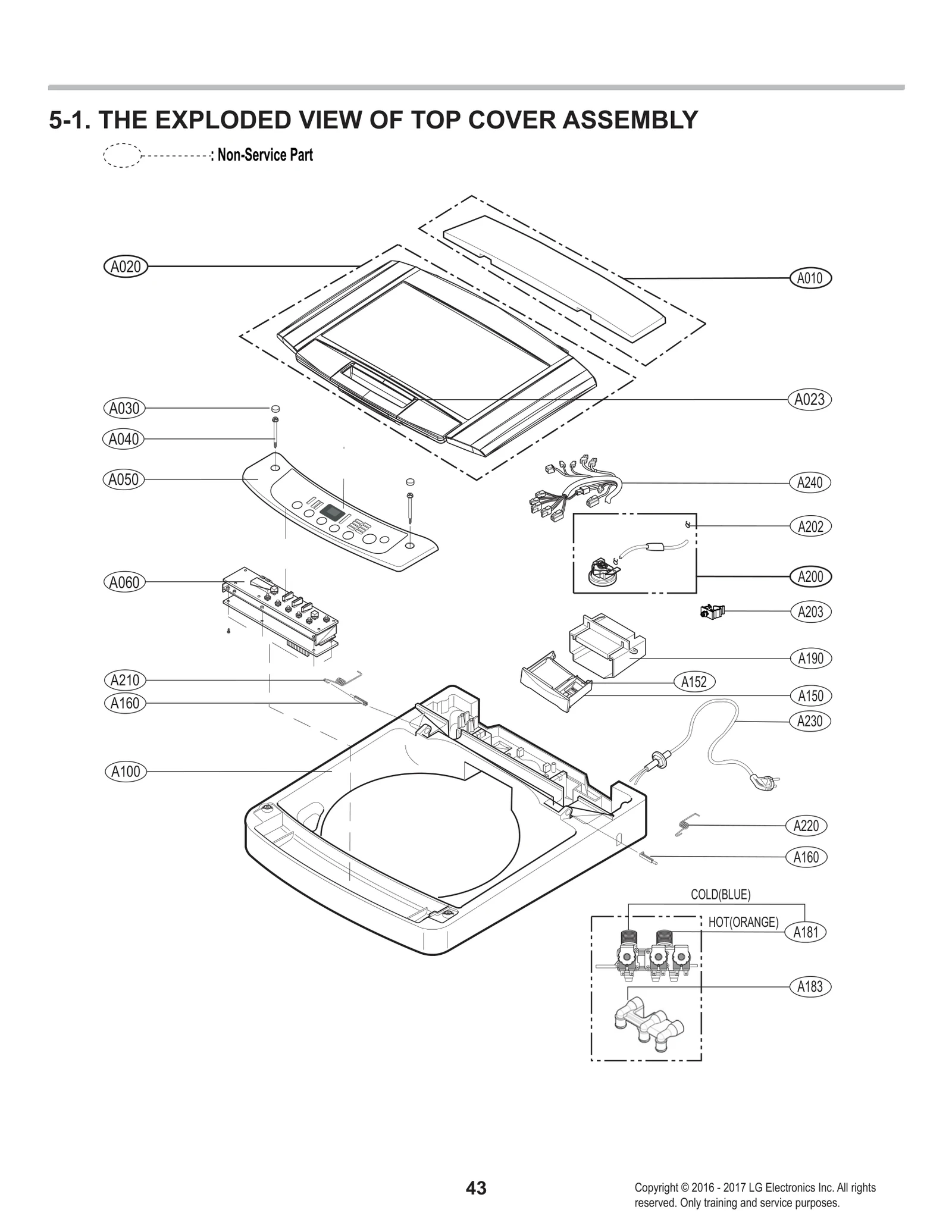 5-1. THE EXPLODED VIEW OF TOP COVER ASSEMBLY

: Non-Service Part

A020

A010

A023

A030

A040

A050

A240

A202

A200

A060

A203

A190

A210

A152

A160

A150

A230

A100

A220

A160

COLD(BLUE)

HOT(ORANGE)

A181

A183

43

Copyright © 2016 - 2017 LG Electronics Inc. All rights reserved. Only training and service purposes.