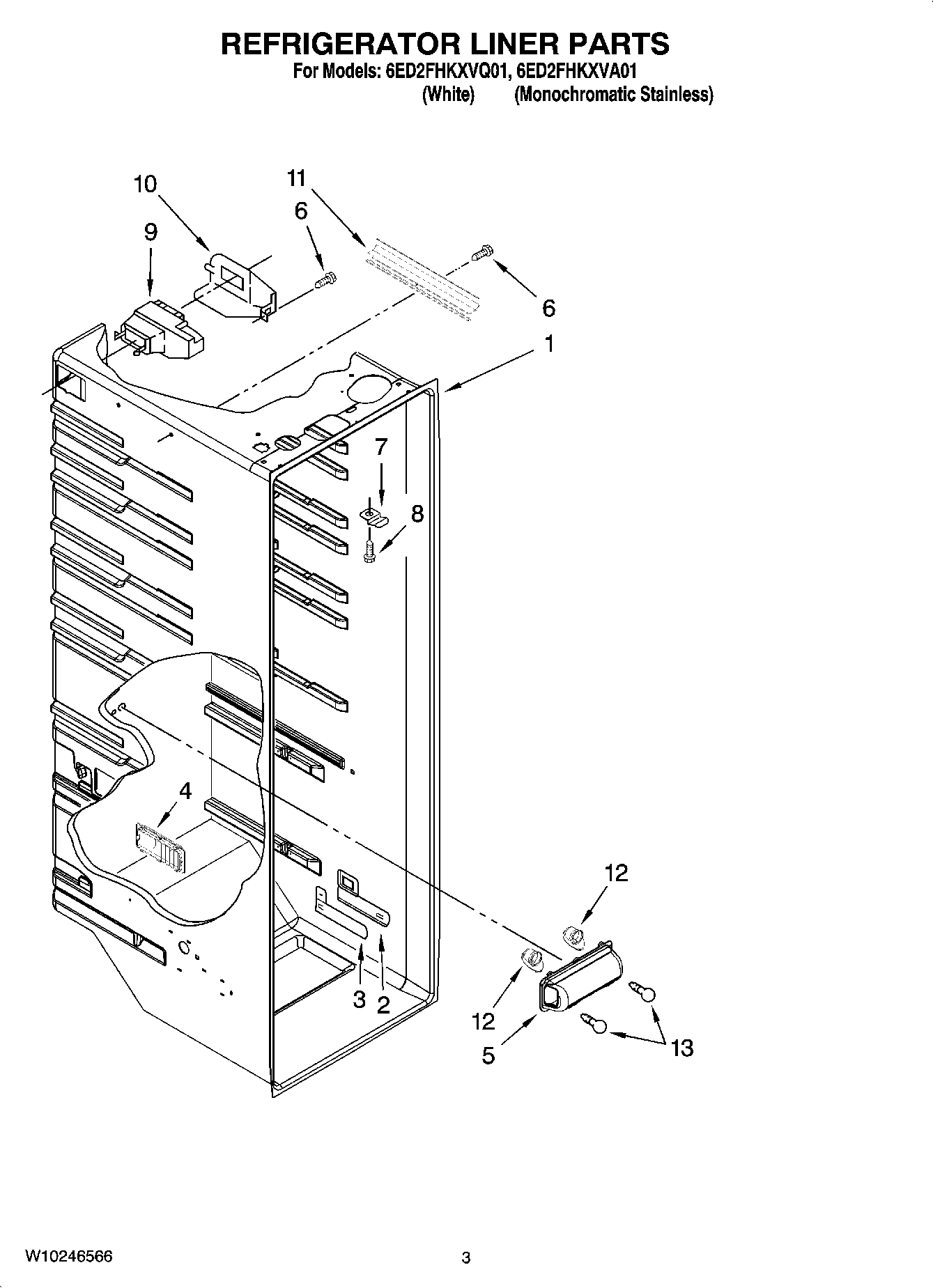 REFRIGERATOR LINER PARTS
For Models: 6ED2FHKXVQ01, 6ED2FHKXVA01
(White) (Monochromatic Stainless)

10
11
6
9
6
1
7
8
4
12
3
2
12
5
13

W10246566
3