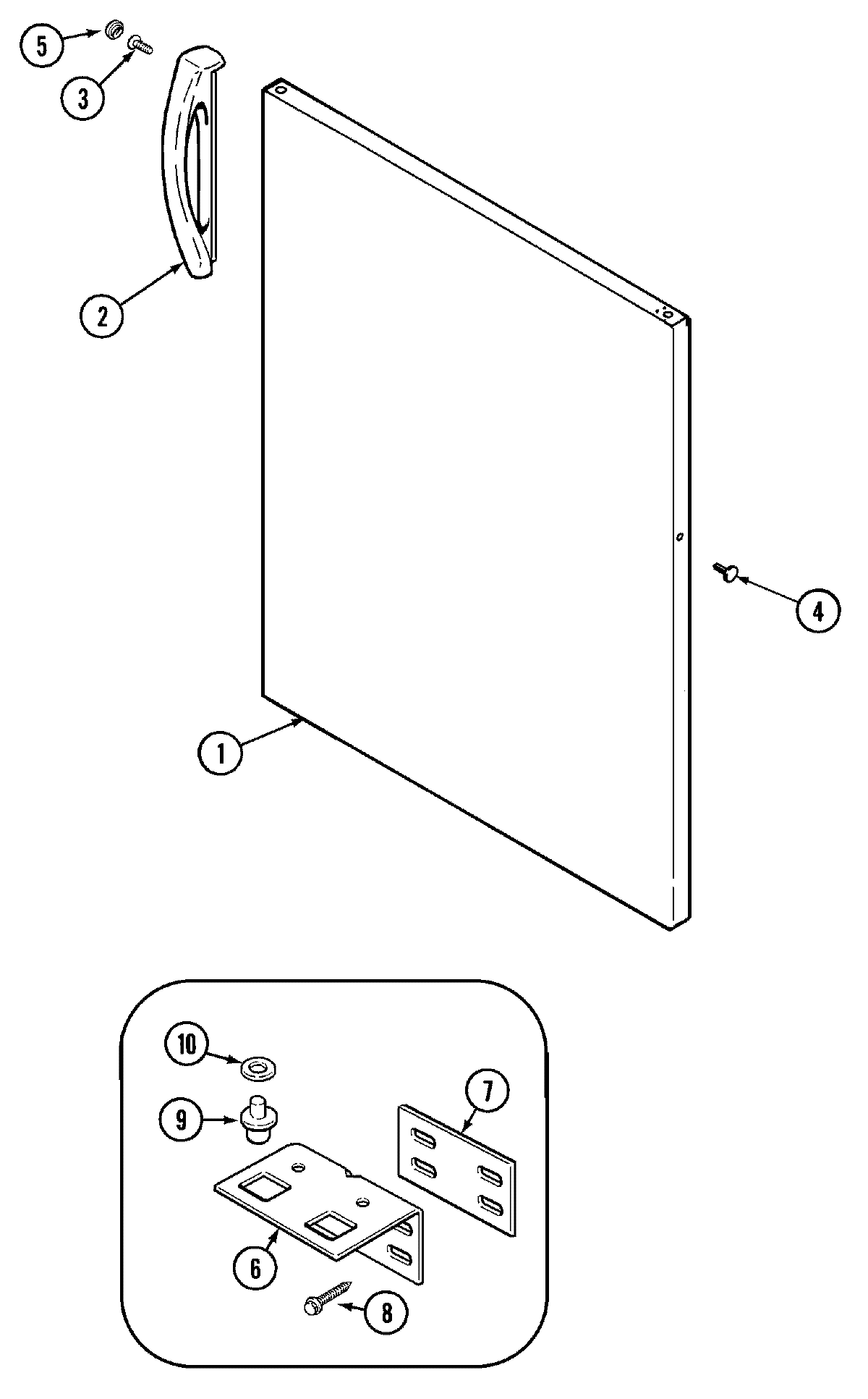 5
3
2
4
1
10
9
7
6
8