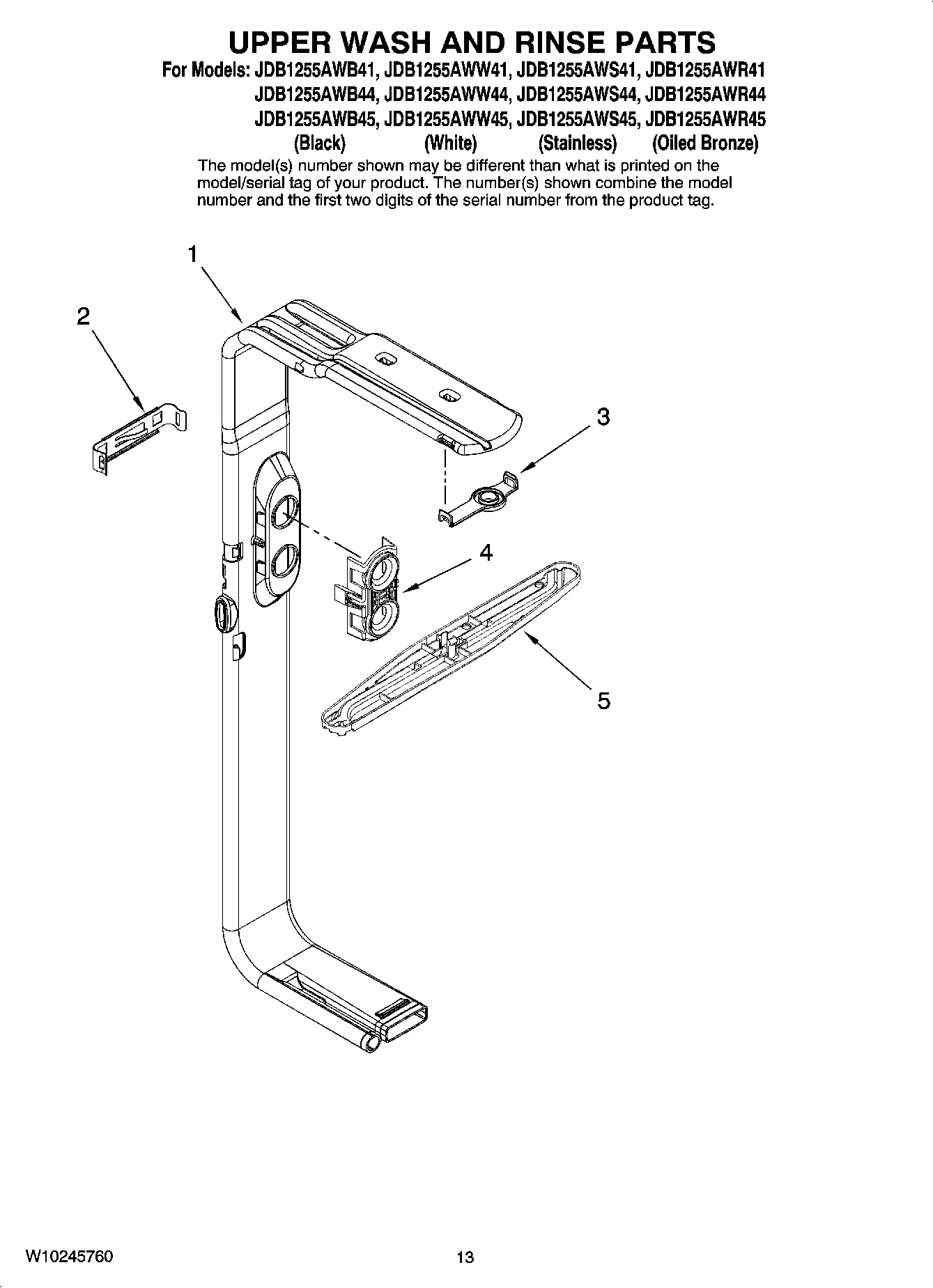 UPPER WASH AND RINSE PARTS

For Models: JDB1255AWB41, JDB1255AWW41, JDB1255AWS41, JDB1255AWR41
JDB1255AWB44, JDB1255AWW44, JDB1255AWS44, JDB1255AWR44
JDB1255AWB45, JDB1255AWW45, JDB1255AWS45, JDB1255AWR45
(Black) (White) (Stainless) (Oiled Bronze)

The model(s) number shown may be different than what is printed on the model/serial tag of your product. The number(s) shown combine the model number and the first two digits of the serial number from the product tag.

1

2

3

4

5

W10245760

13