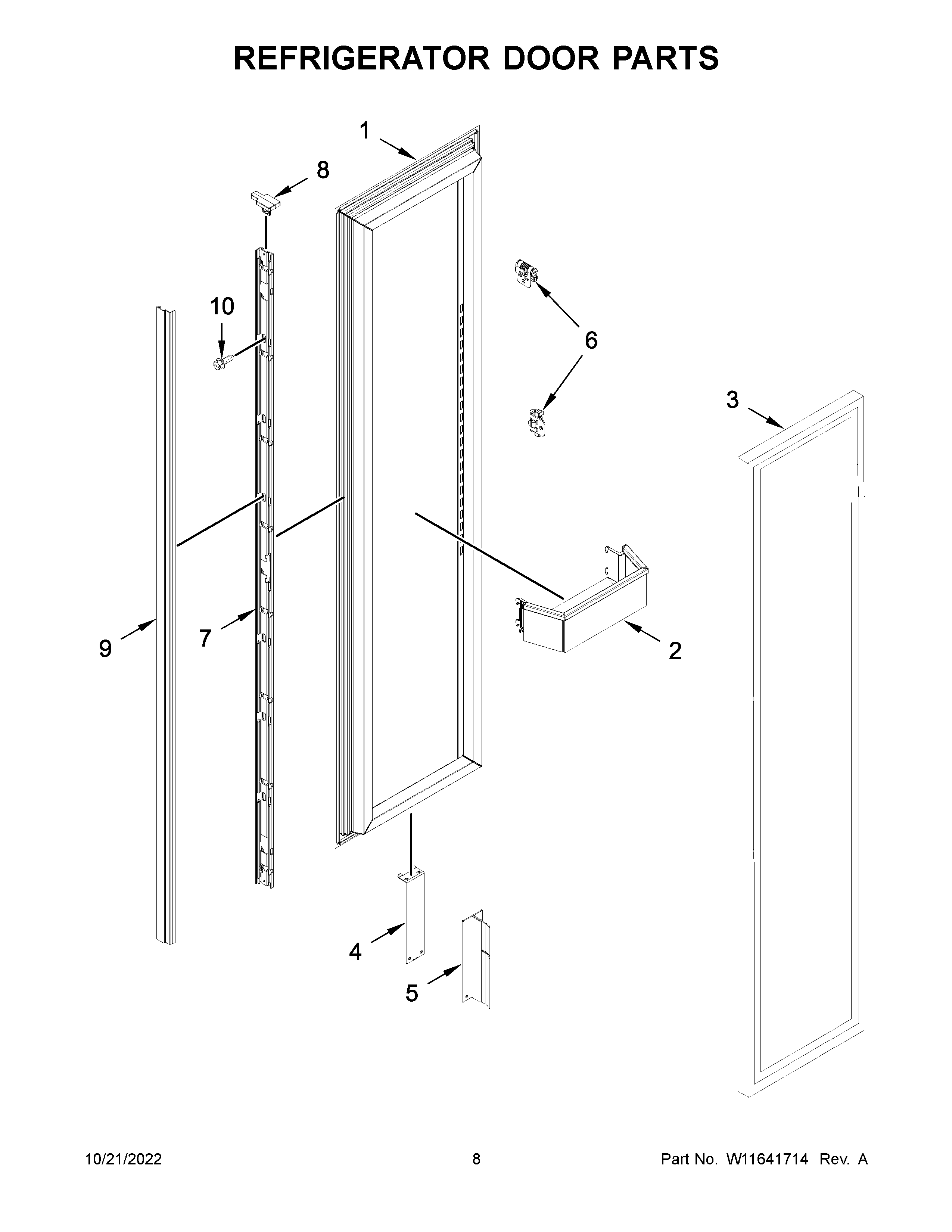 REFRIGERATOR DOOR PARTS

1

8

10

6

3

9

7

2

4

5

10/21/2022

8

Part No. W11641714 Rev. A