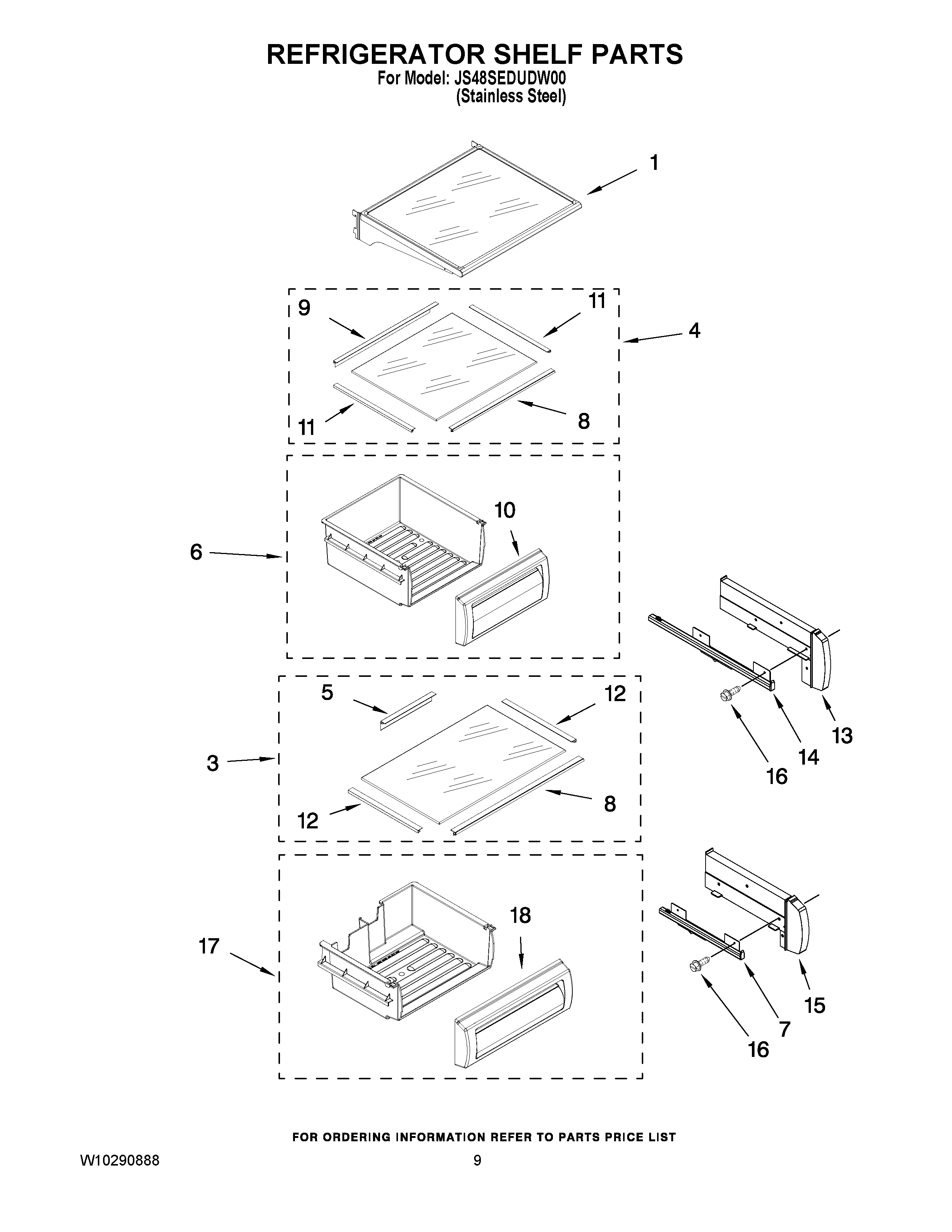 REFRIGERATOR SHELF PARTS
For Model: JS48SEDUDW00
(Stainless Steel)

1

9
11
4
11
8

10
6

5
12
3
12
8

13
14
16

18
17

15
7
16

FOR ORDERING INFORMATION REFER TO PARTS PRICE LIST

W10290888
9