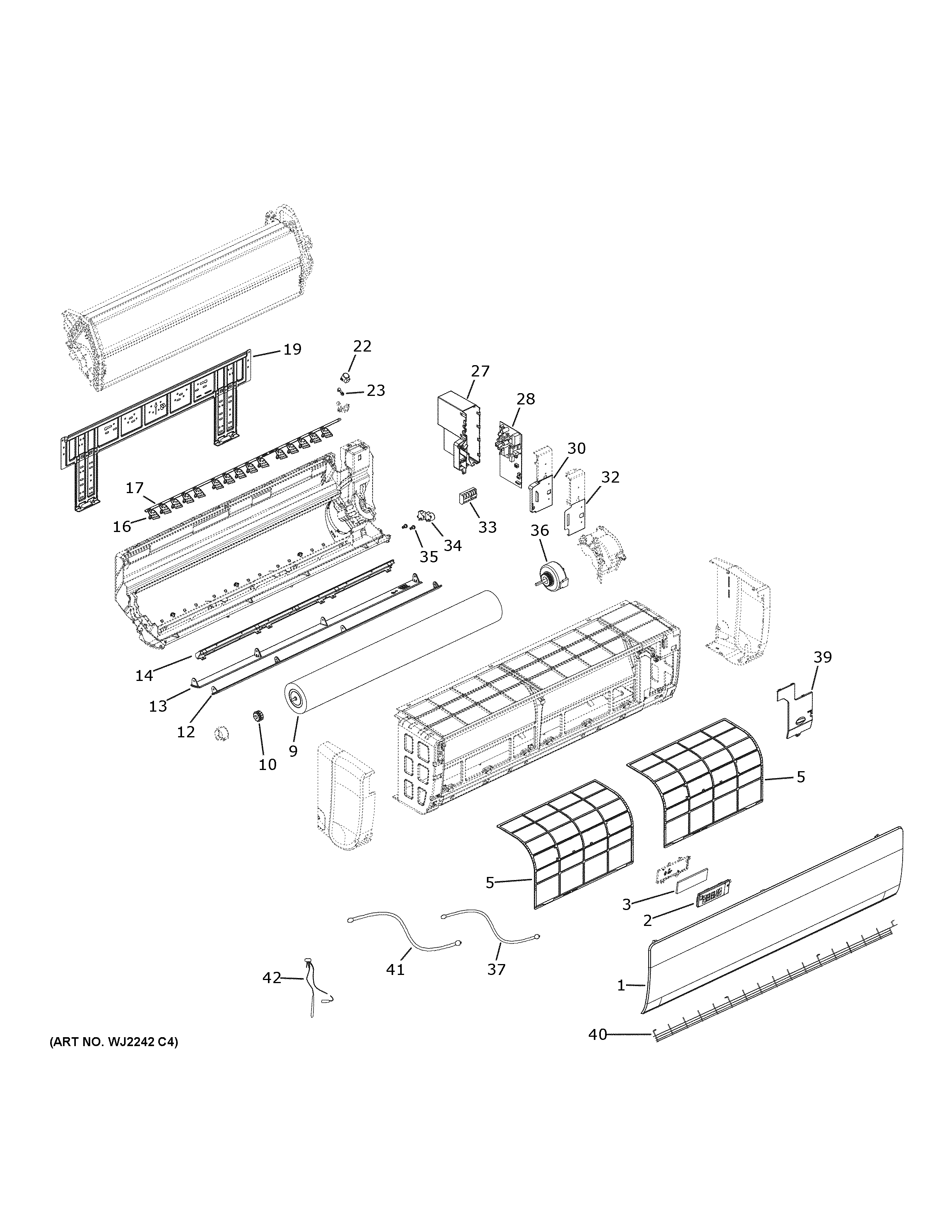 19
22
23
27
28
30
32
17
16
33
34
35
36
14
13
12
10
9
39
5
5
3
2
41
37
42
1
40
(ART NO. WJ2242 C4)