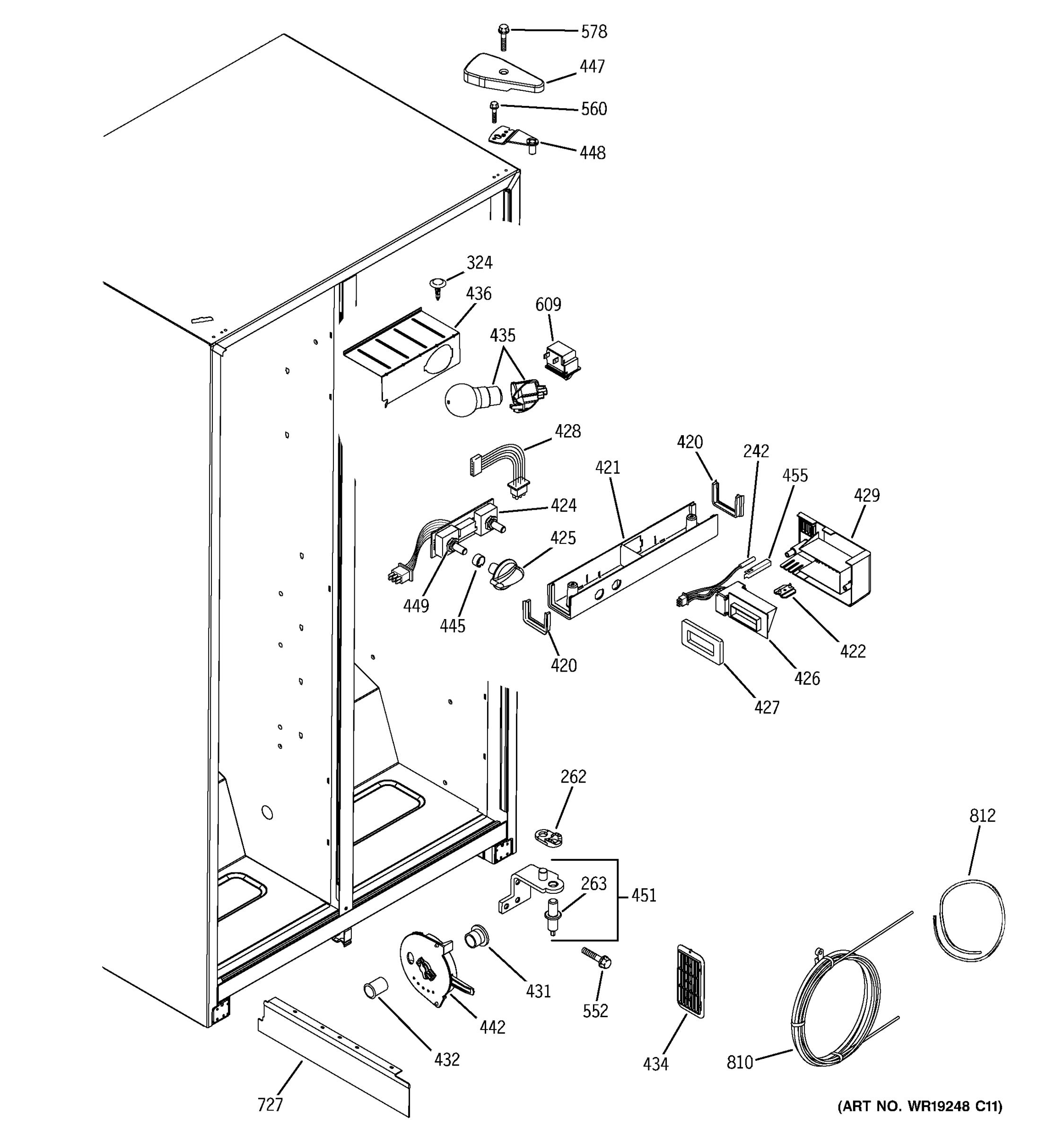 578
447
560
448
324
436
609
435
428
420
242
421
455
429
424
425
449
445
420
422
426
427
262
812
263
451
431
552
442
432
434
810
727
(ART NO. WR19248 C11)