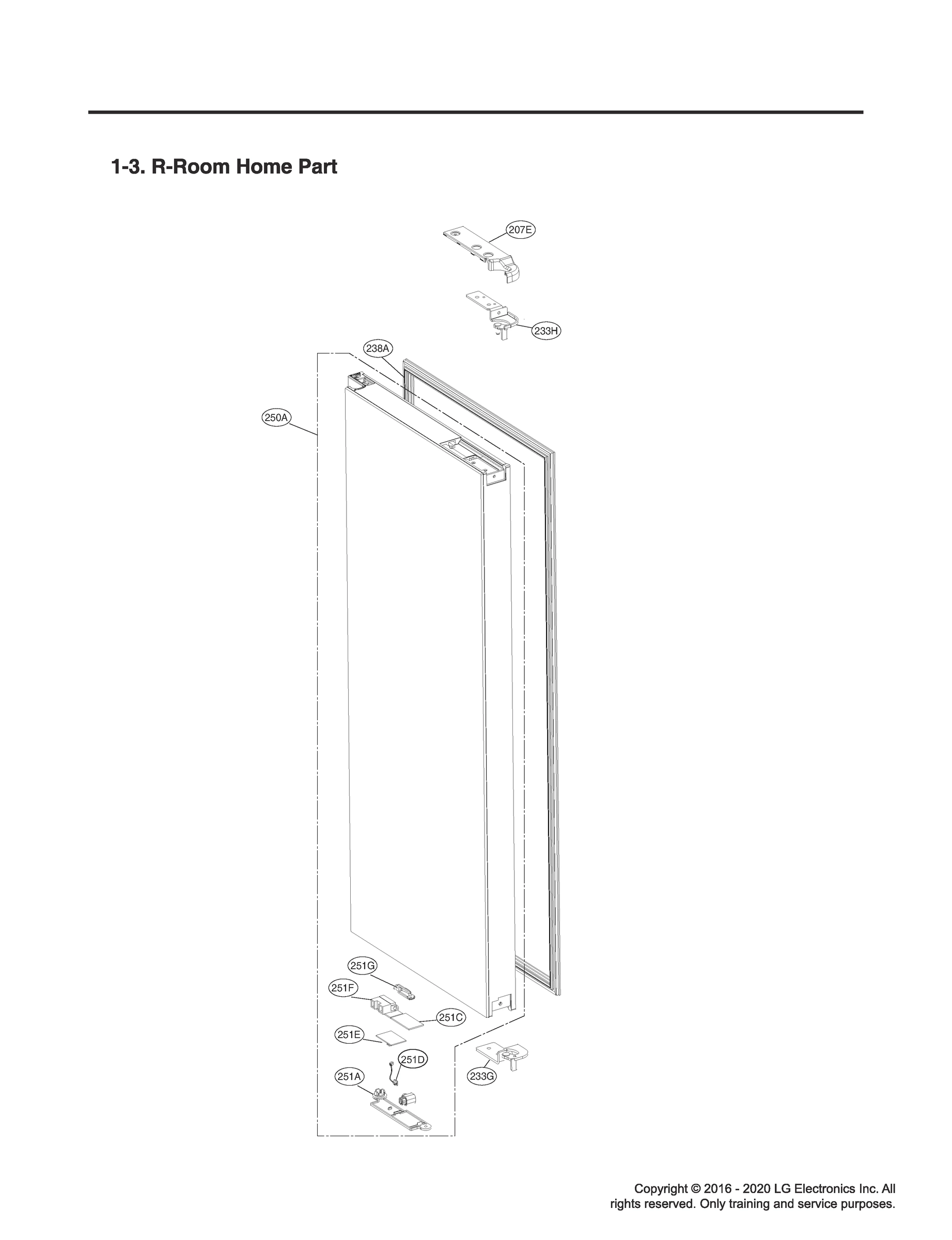 1-3. R-Room Home Part

207E

233H

238A

250A

251G

251F

251C

251E

251D

251A

233G

Copyright © 2016 - 2020 LG Electronics Inc. All rights reserved. Only training and service purposes.