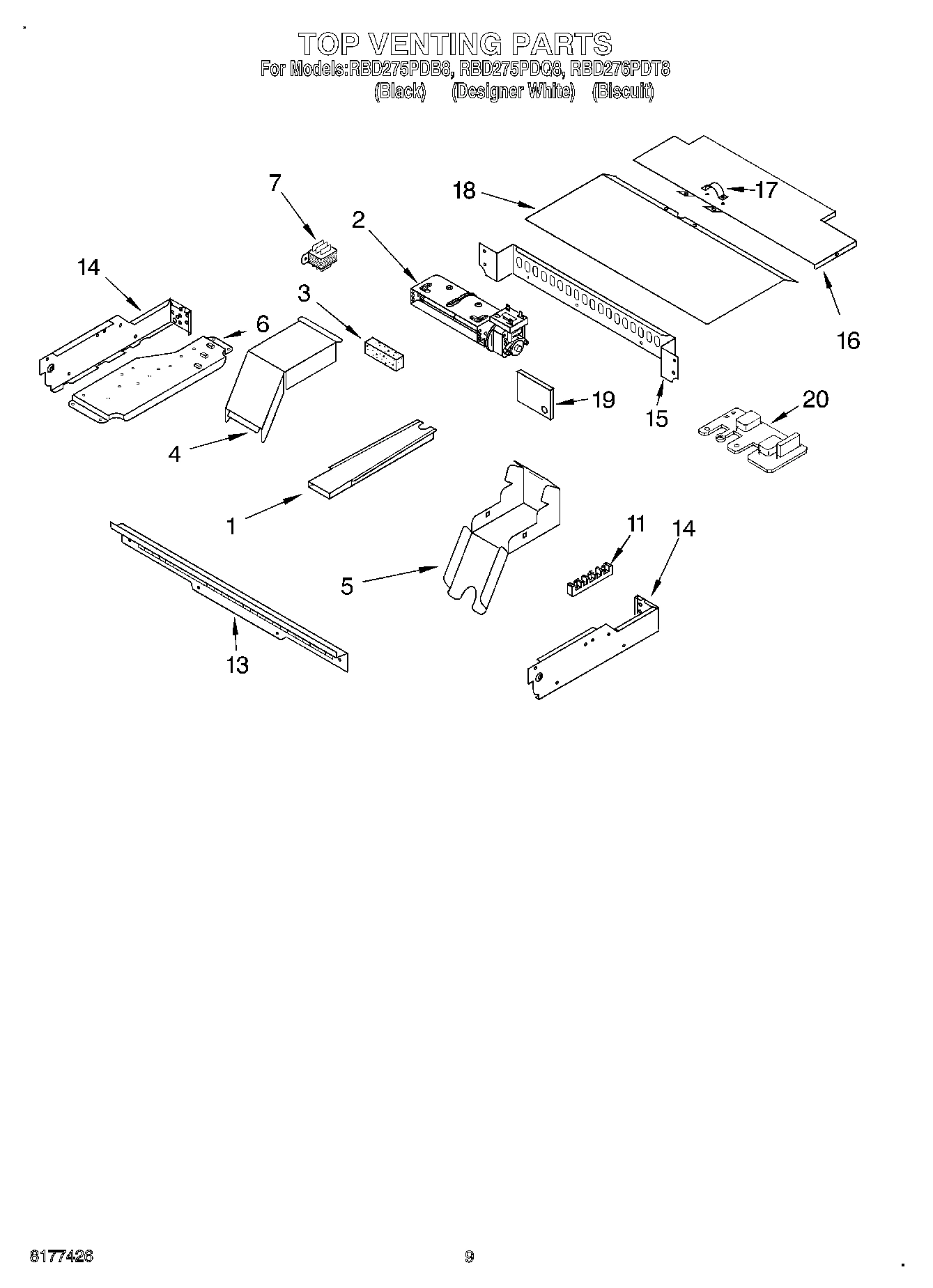 TOP VENTING PARTS
For Models:RBD275PDB8, RBD275PDQ8, RBD276PDT8
(Black) (Designer White) (Biscuit)

7
18
17
2
14
3
6
16
19
15
20
4
1
11
14
5
13

8177426
9