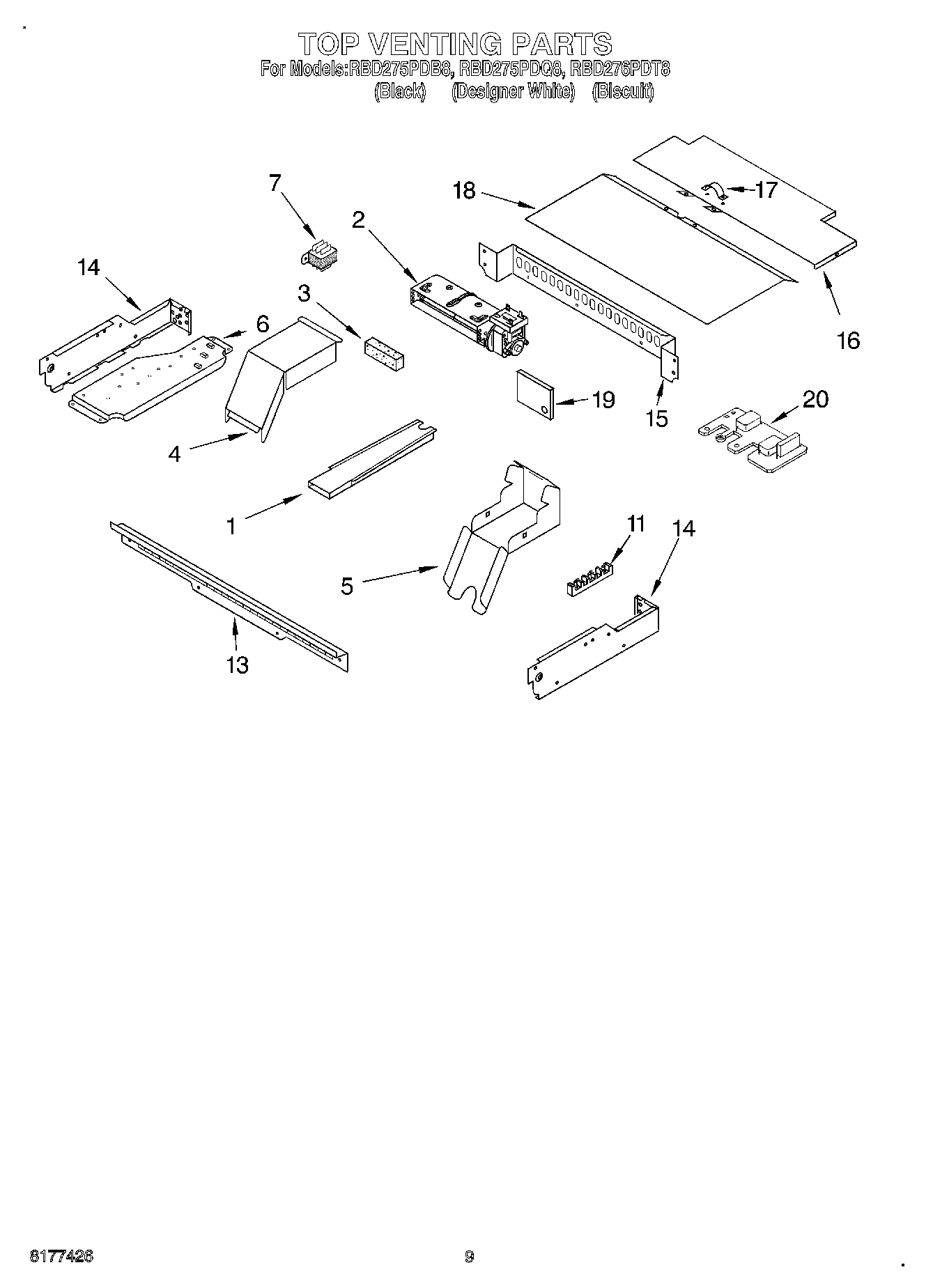 TOP VENTING PARTS
For Models:RBD275PDB8, RBD275PDQ8, RBD276PDT8
(Black) (Designer White) (Biscuit)

7
18
17
2
14
3
6
16
19
15
20
4
1
11
14
5
13

8177426
9