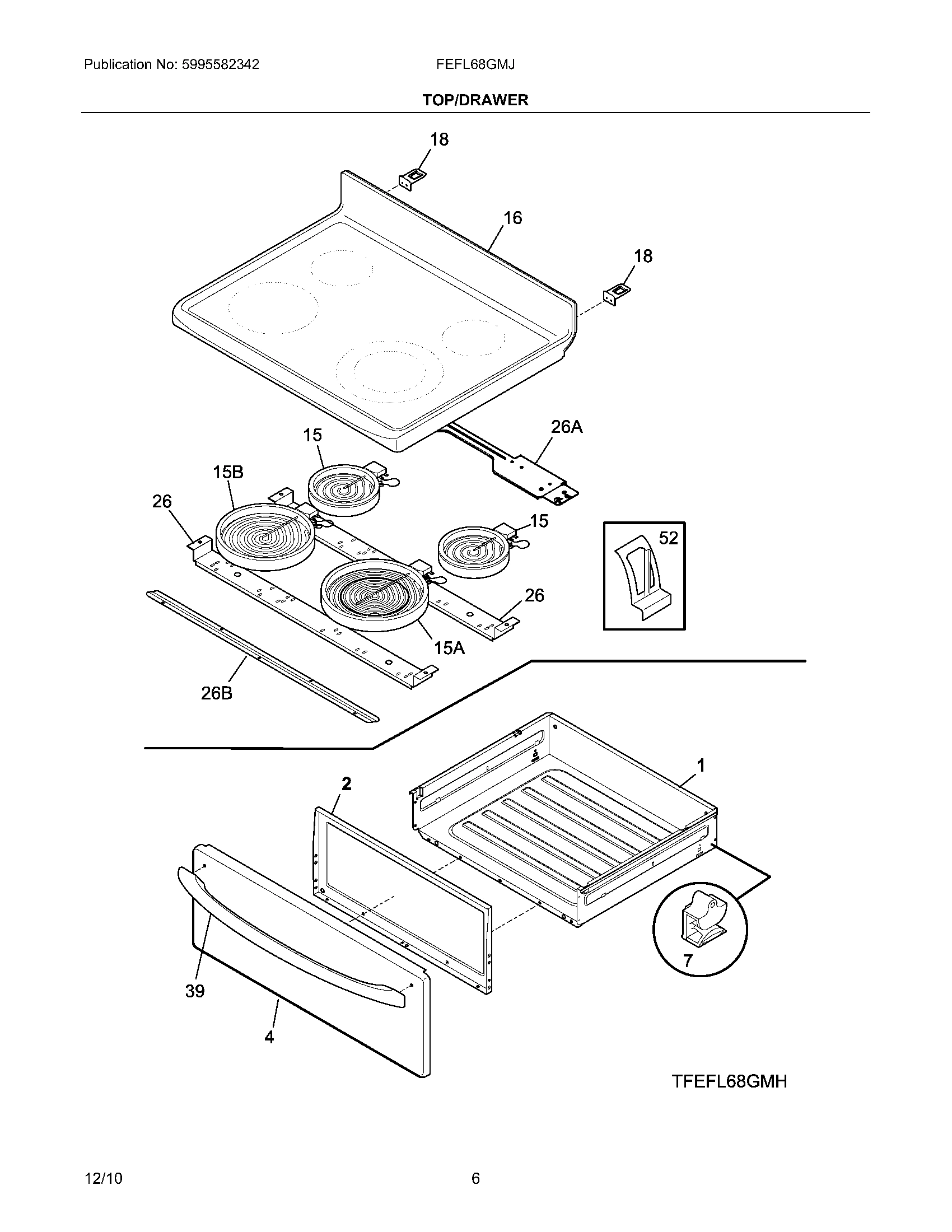 Publication No: 5995582342

FEFL68GMJ

TOP/DRAWER

18

16

18

26A

15

15B

26

15

52

26

15A

26B

1

2

7

39

4

TFEFL68GMH

12/10

6