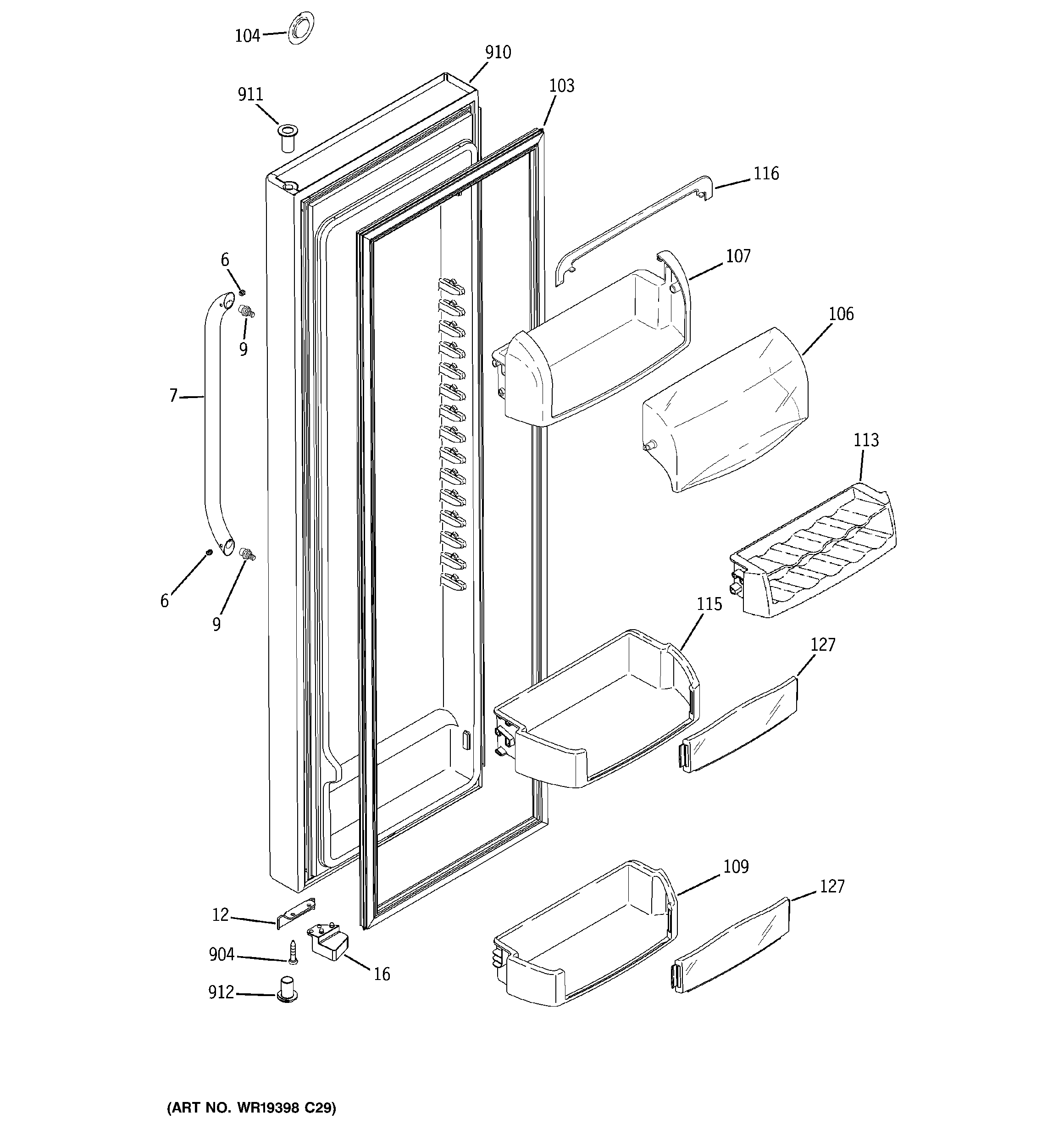 104
910
911
103
116
6
107
9
106
7
113
6
9
115
127
109
127
12
904
16
912
(ART NO. WR19398 C29)