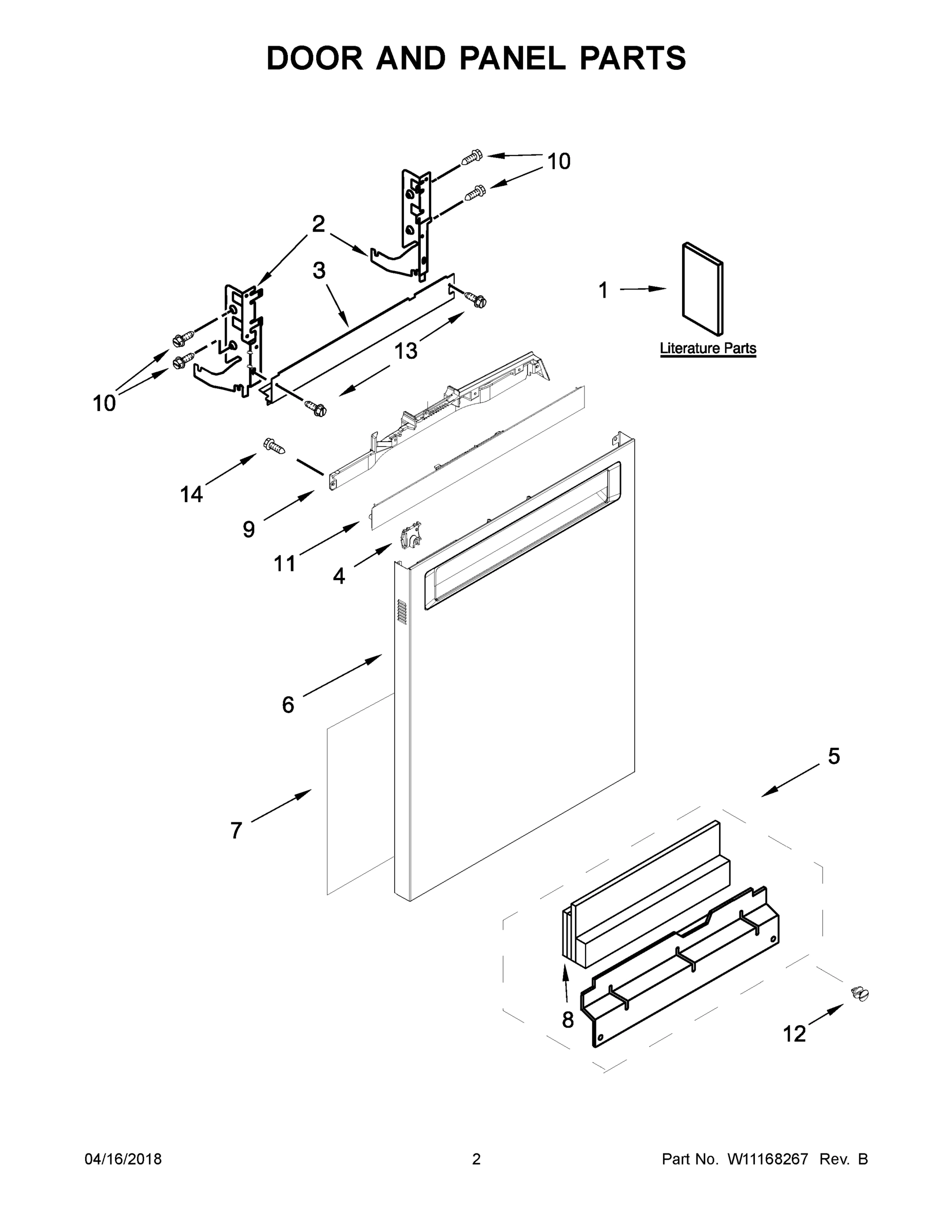 DOOR AND PANEL PARTS

10

2

3

1

Literature Parts

13

10

14

9

11

4

6

5

7

8

12

04/16/2018

2

Part No. W11168267 Rev. B