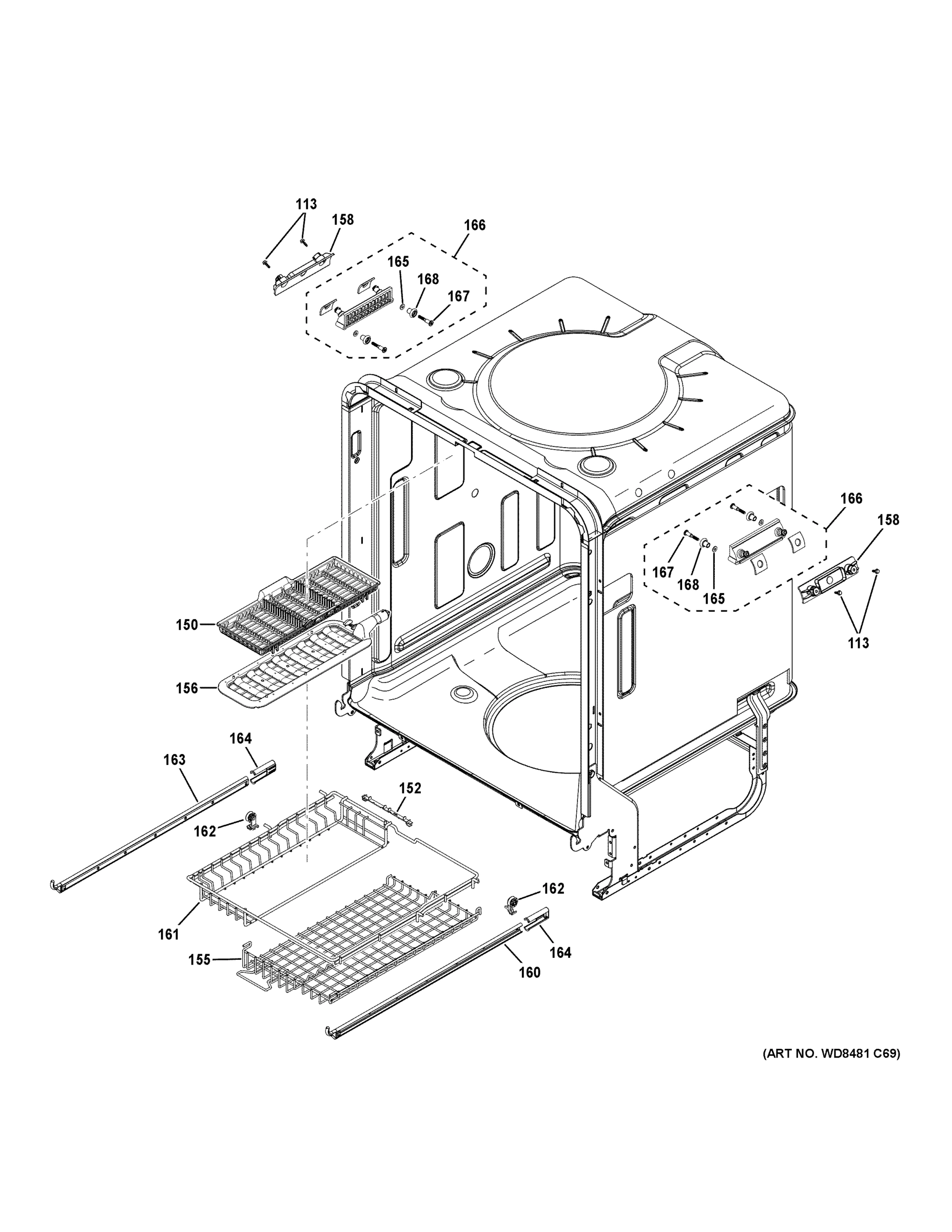 113
158
166
165
168
167
166
158
167
168
165
113
150
156
164
163
152
162
162
161
164
155
160
(ART NO. WD8481 C69)