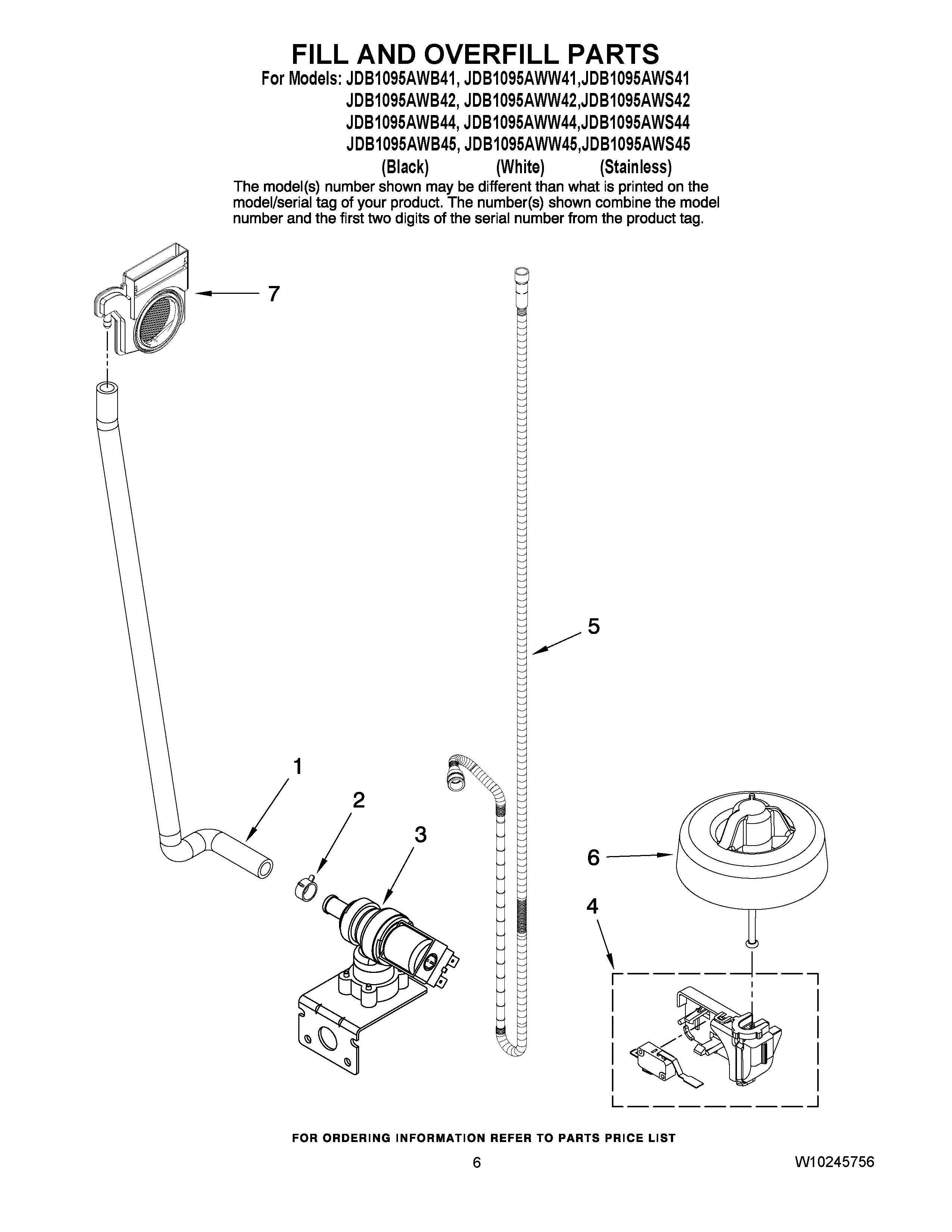 FILL AND OVERFILL PARTS

For Models: JDB1095AWB41, JDB1095AWW41,JDB1095AWS41
JDB1095AWB42, JDB1095AWW42,JDB1095AWS42
JDB1095AWB44, JDB1095AWW44,JDB1095AWS44
JDB1095AWB45, JDB1095AWW45,JDB1095AWS45
(Black) (White) (Stainless)

The model(s) number shown may be different than what is printed on the model/serial tag of your product. The number(s) shown combine the model number and the first two digits of the serial number from the product tag.

7

5

1

2

3

6

4

FOR ORDERING INFORMATION REFER TO PARTS PRICE LIST

6

W10245756