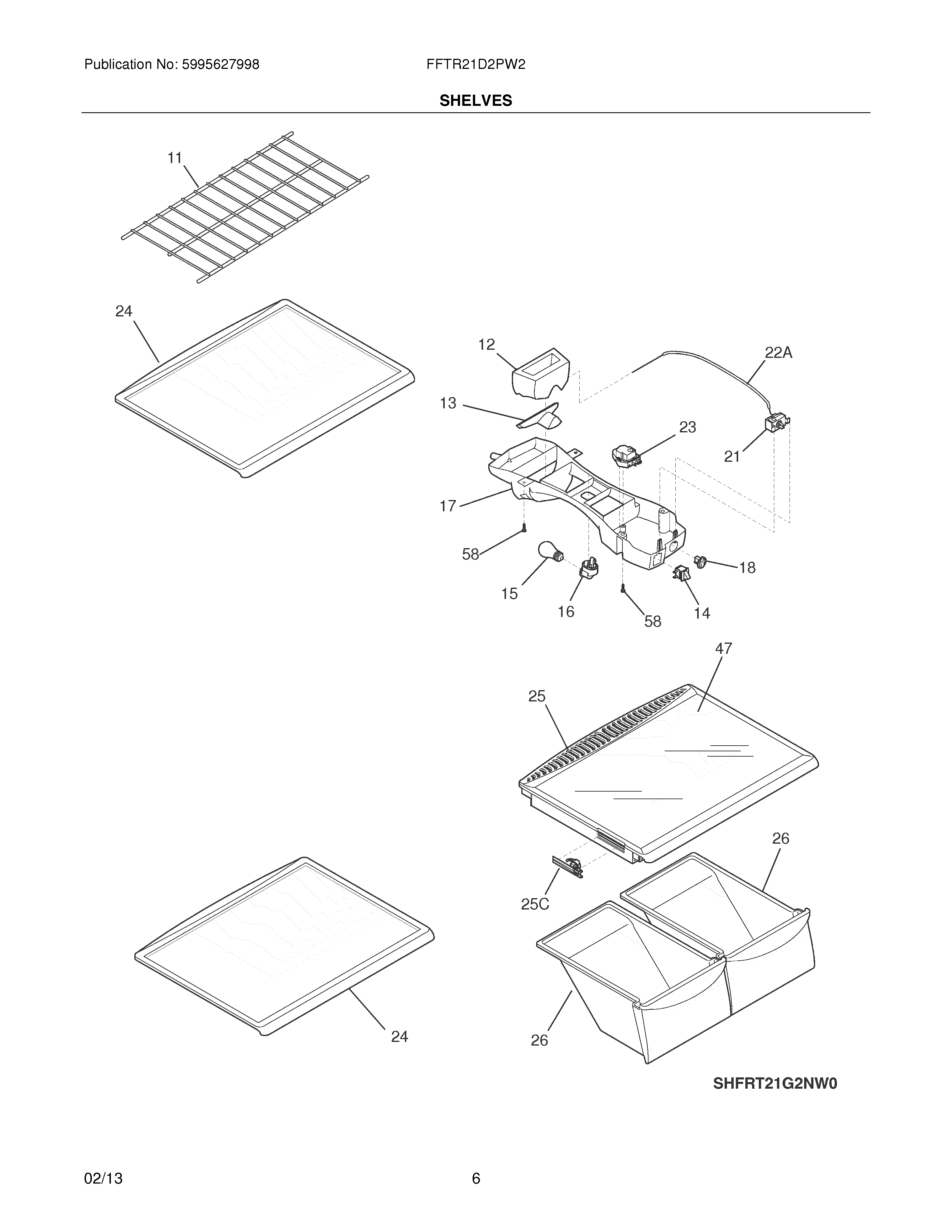 Publication No: 5995627998
FFTR21D2PW2

SHELVES

11

24

12

22A

13

23

21

17

58

18

15

16

58

14

47

25

26

25C

24

26

SHFRT21G2NW0

02/13
6