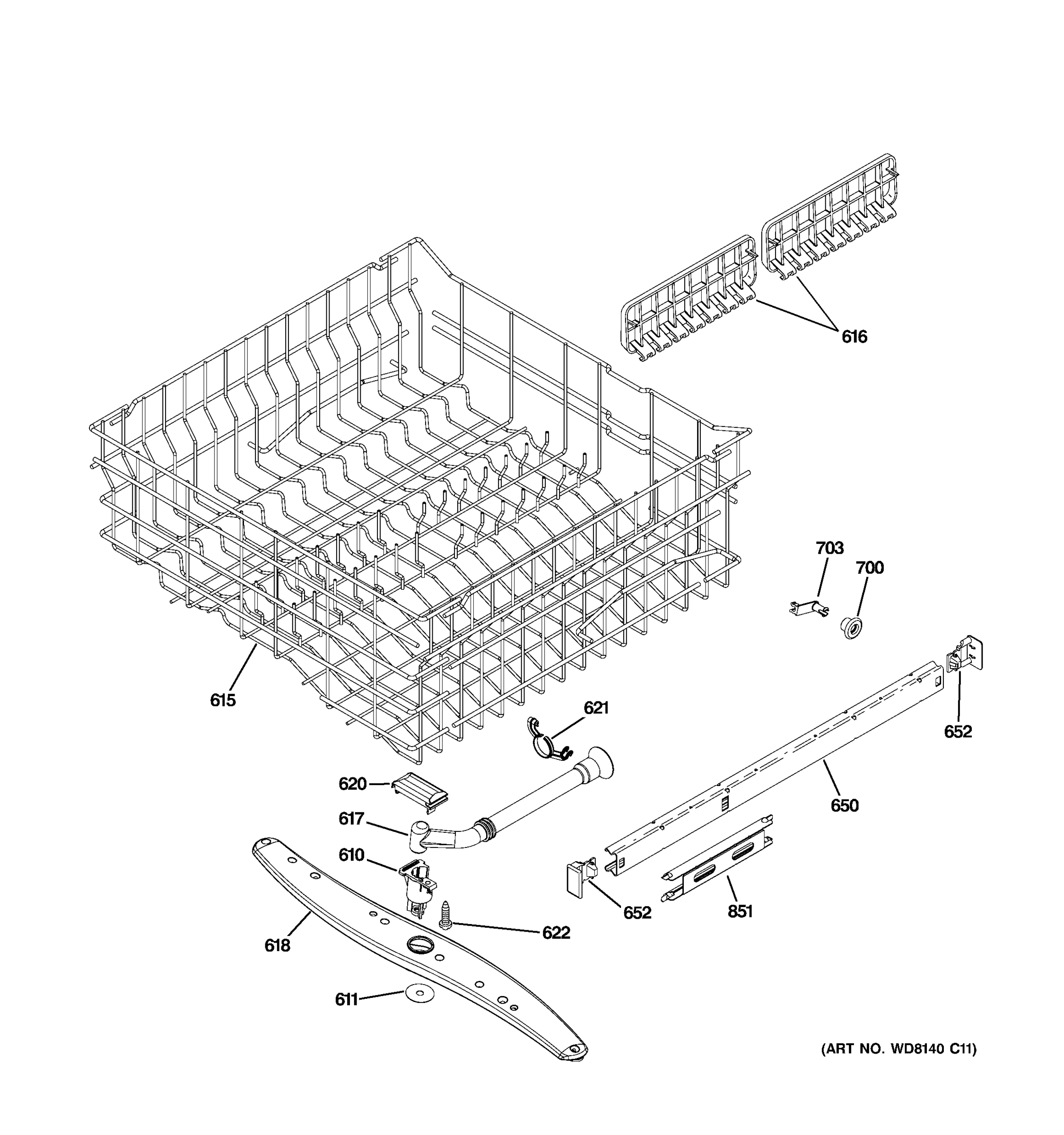 616

703

700

615

621

652

620

650

617

610

652

851

622

618

611

(ART NO. WD8140 C11)