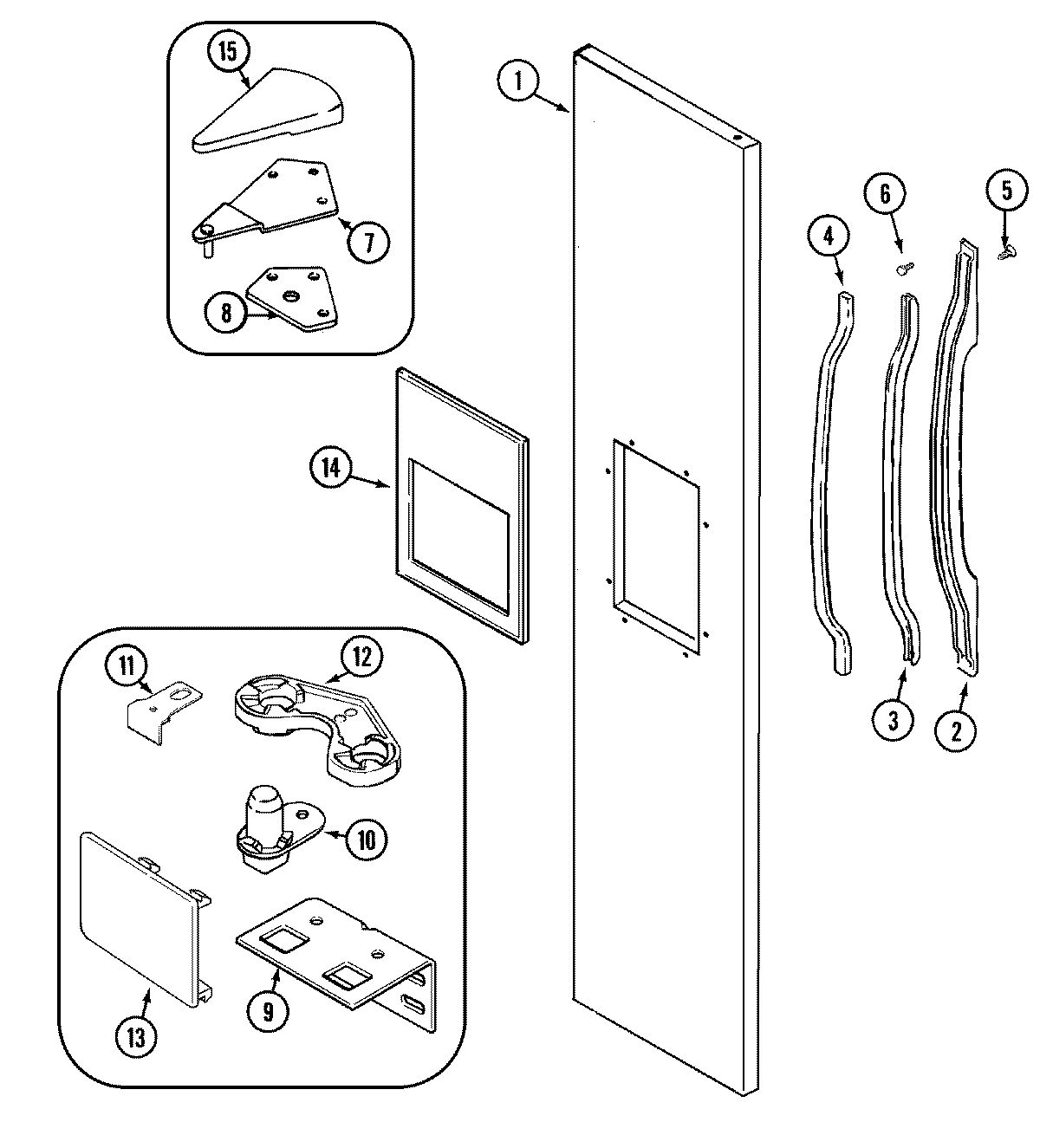 15
7
8
1
6
5
4
14
3
2
11
12
10
13
9