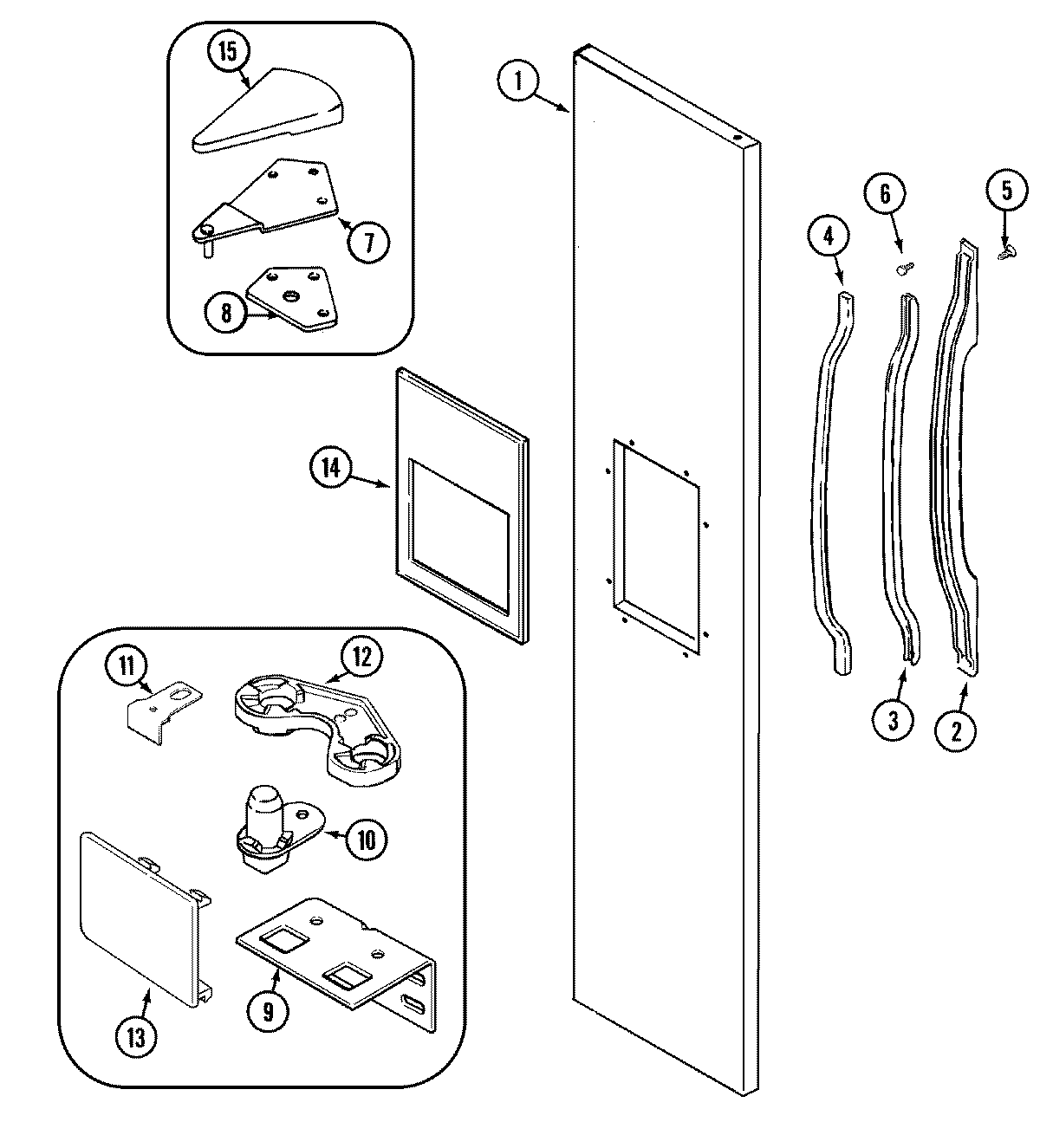 15
7
8
1
6
5
4
14
3
2
11
12
10
13
9