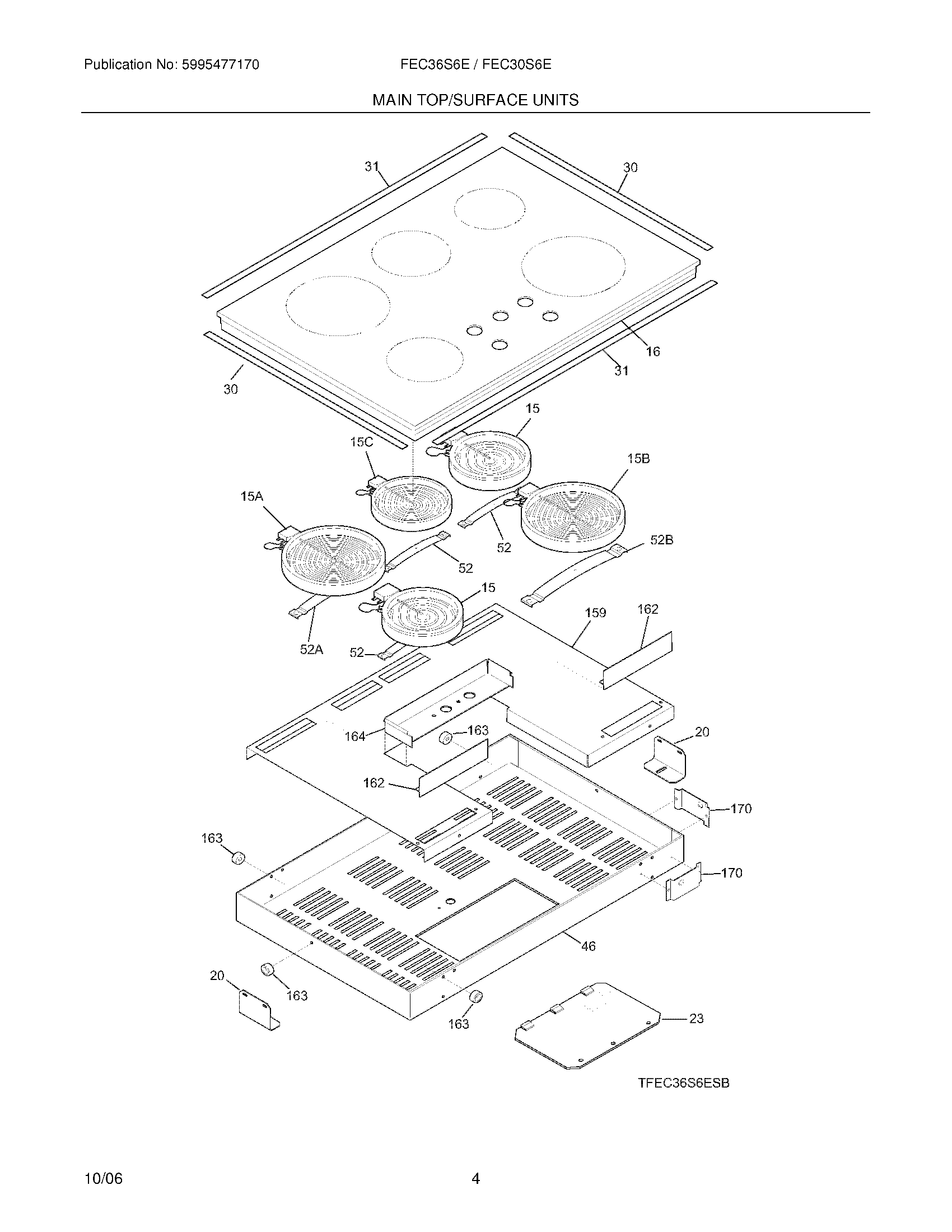 Publication No: 5995477170

FEC36S6E / FEC30S6E

MAIN TOP/SURFACE UNITS

31

30

16

31

30

15

15C

15B

15A

52

52B

52

15

159

162

52A

52

164

163

20

162

170

163

170

46

20

163

163

23

TFEC36S6ESB

10/06

4