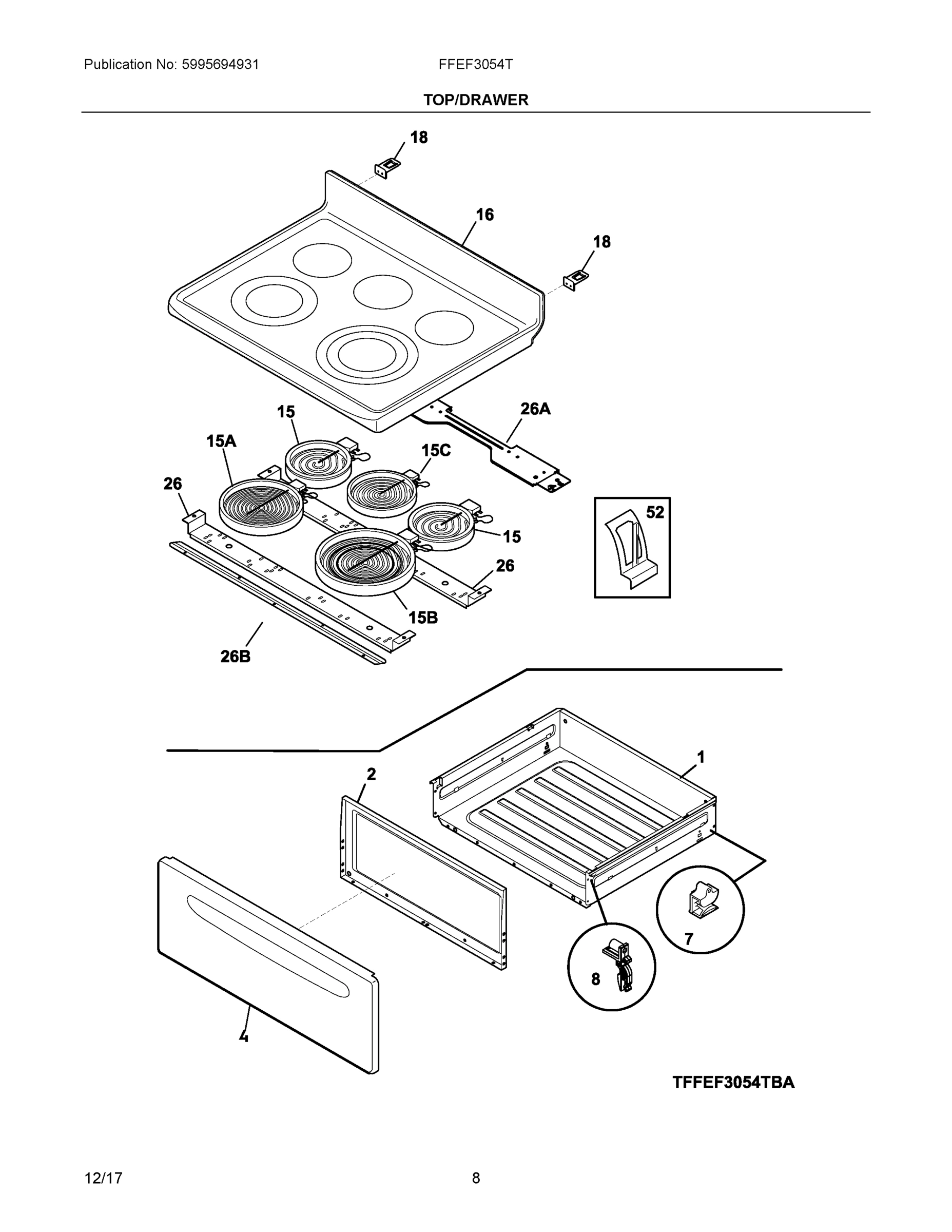 Publication No: 5995694931

FFEF3054T

TOP/DRAWER

18

16

18

15

26A

15A

15C

26

52

15

26

15B

26B

1

2

7

8

4

TFFEF3054TBA

12/17

8