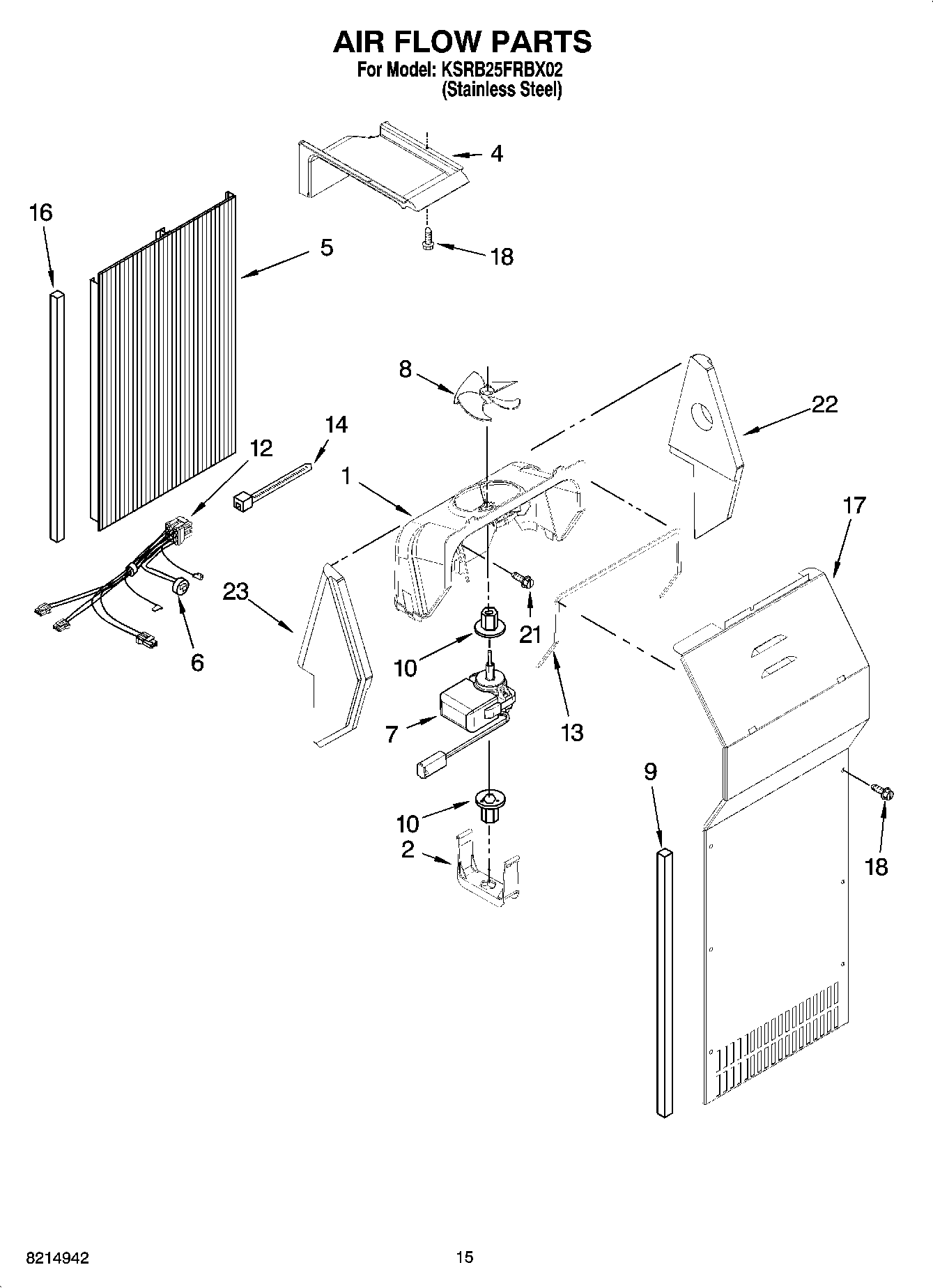 AIR FLOW PARTS
For Model: KSRB25FRBX02
(Stainless Steel)

4
16
5
18
8
22
14
12
1
17
23
21
6
10
13
7
9
10
2
18

8214942
15