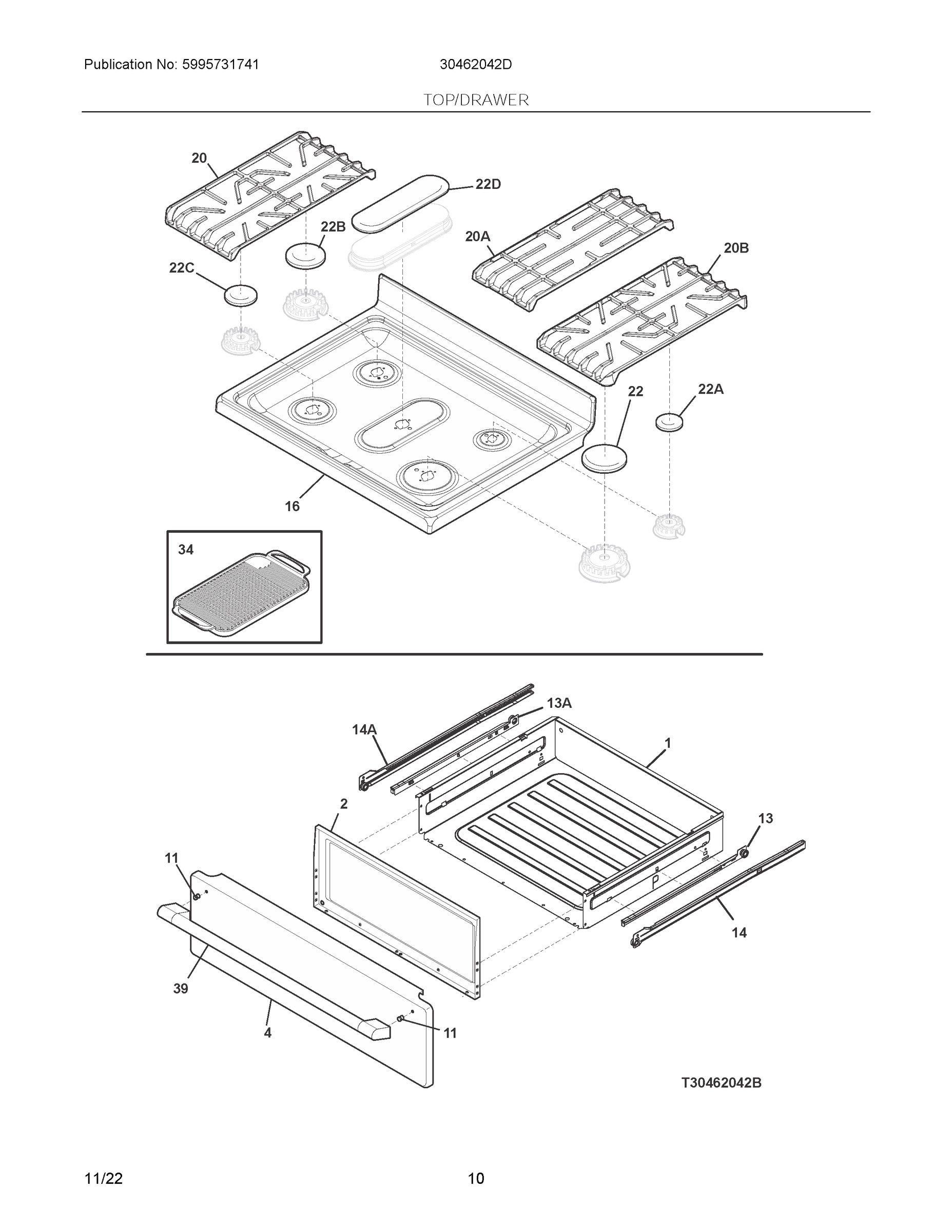 Publication No: 5995731741
30462042D
TOP/DRAWER

20
22D
22B
20A
20B
22C
22
22A
16
34

13A
14A
1
2
13
11
14
39
4
11
T30462042B

11/22
10