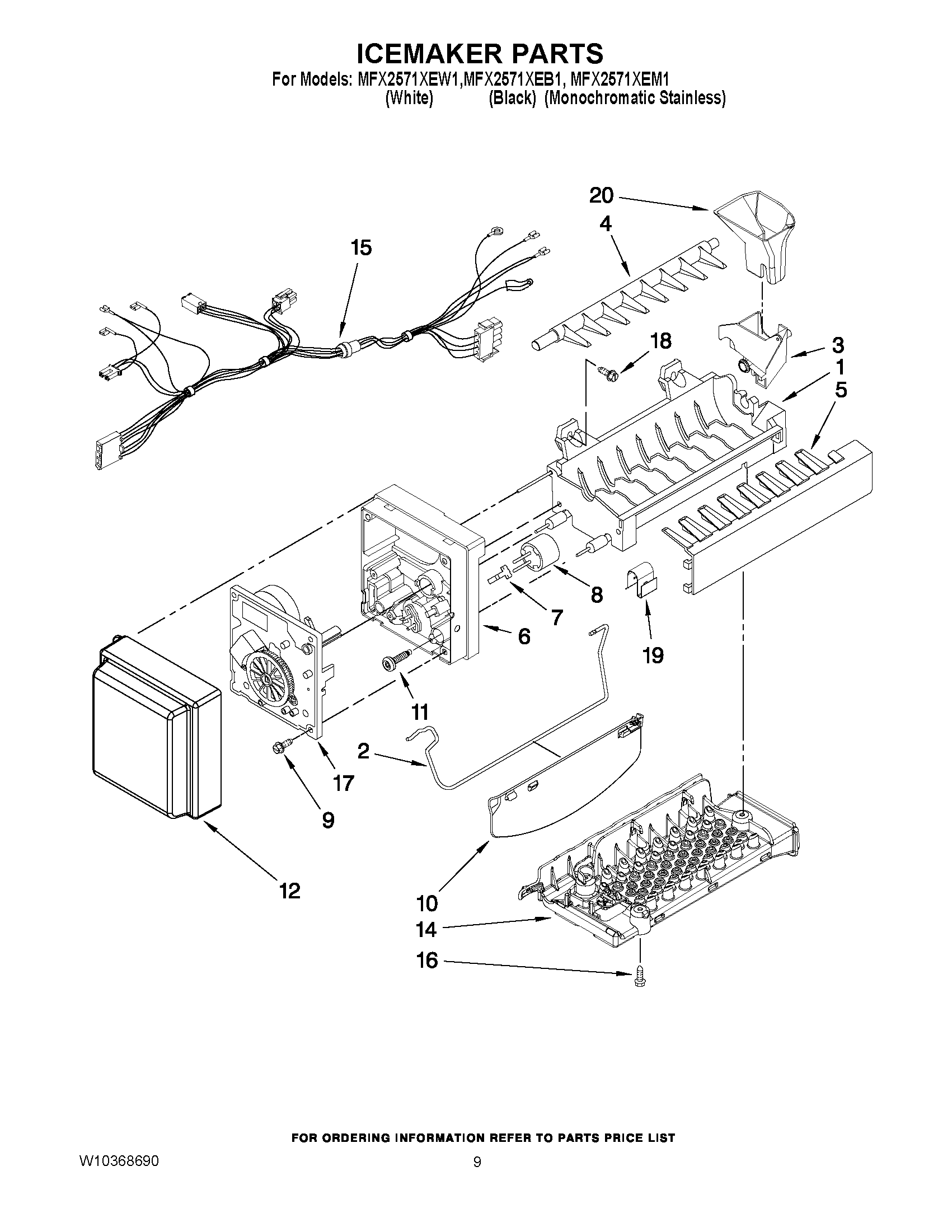 ICEMAKER PARTS
For Models: MFX2571XEW1,MFX2571XEB1, MFX2571XEM1
(White) (Black) (Monochromatic Stainless)

20
4
15
18
3
1
5
8
7
6
19
11
2
17
9
12
10
14
16

FOR ORDERING INFORMATION REFER TO PARTS PRICE LIST

W10368690
9