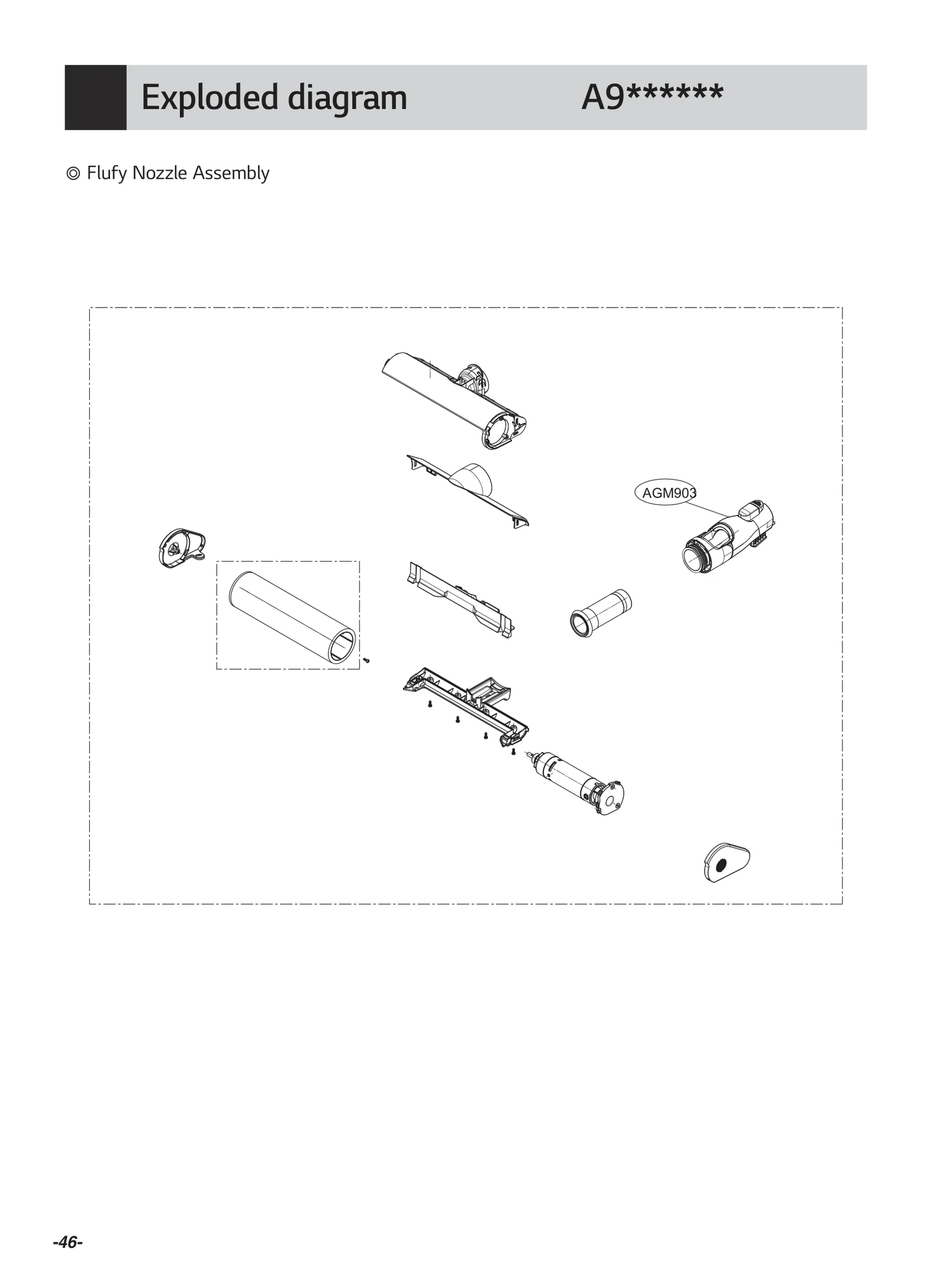 Exploded diagram A9******

◎ Flufy Nozzle Assembly

AGM903

-46-