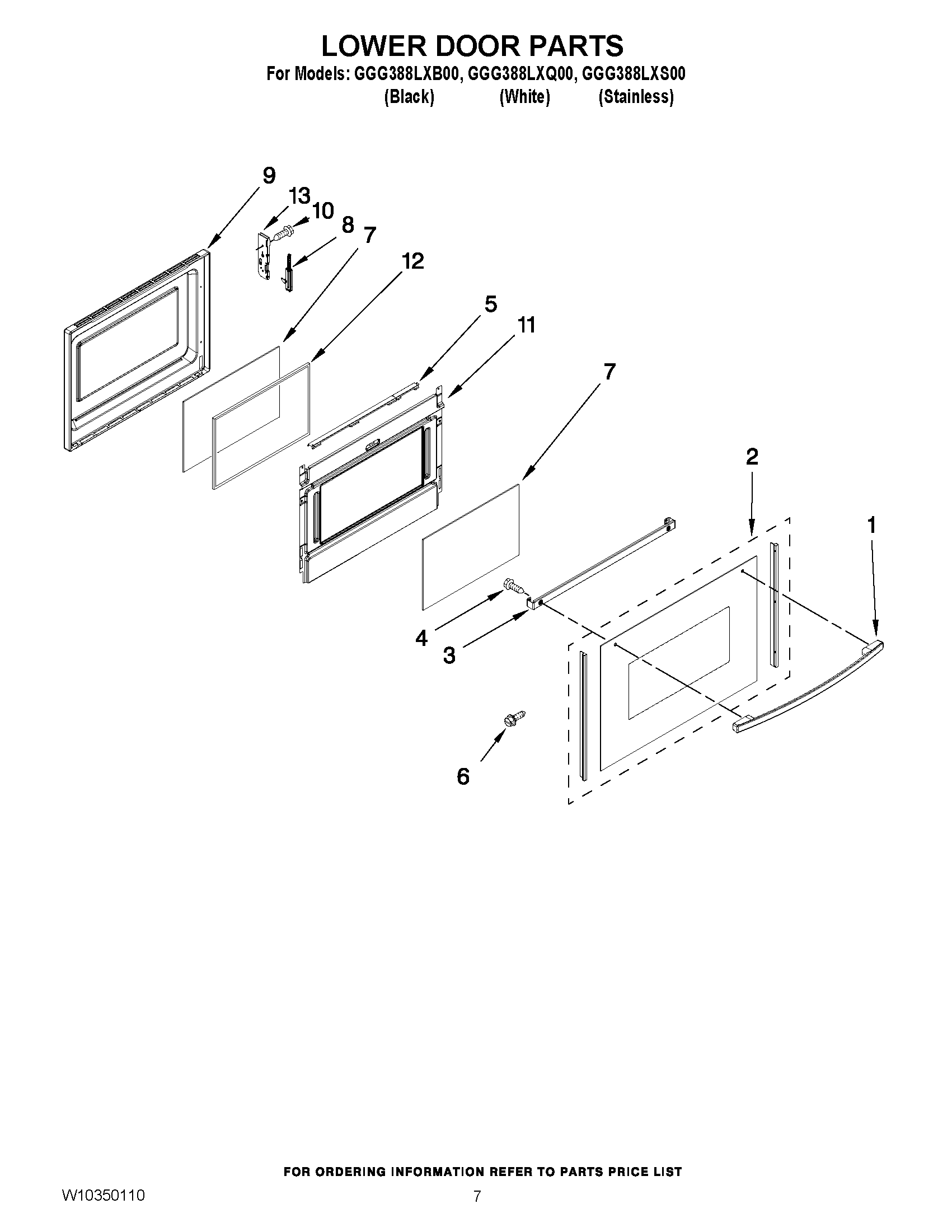 LOWER DOOR PARTS
For Models: GGG388LXB00, GGG388LXQ00, GGG388LXS00
(Black) (White) (Stainless)

9
13
10
8
7
12
5
11
7
2
1
4
3
6

FOR ORDERING INFORMATION REFER TO PARTS PRICE LIST

W10350110

7