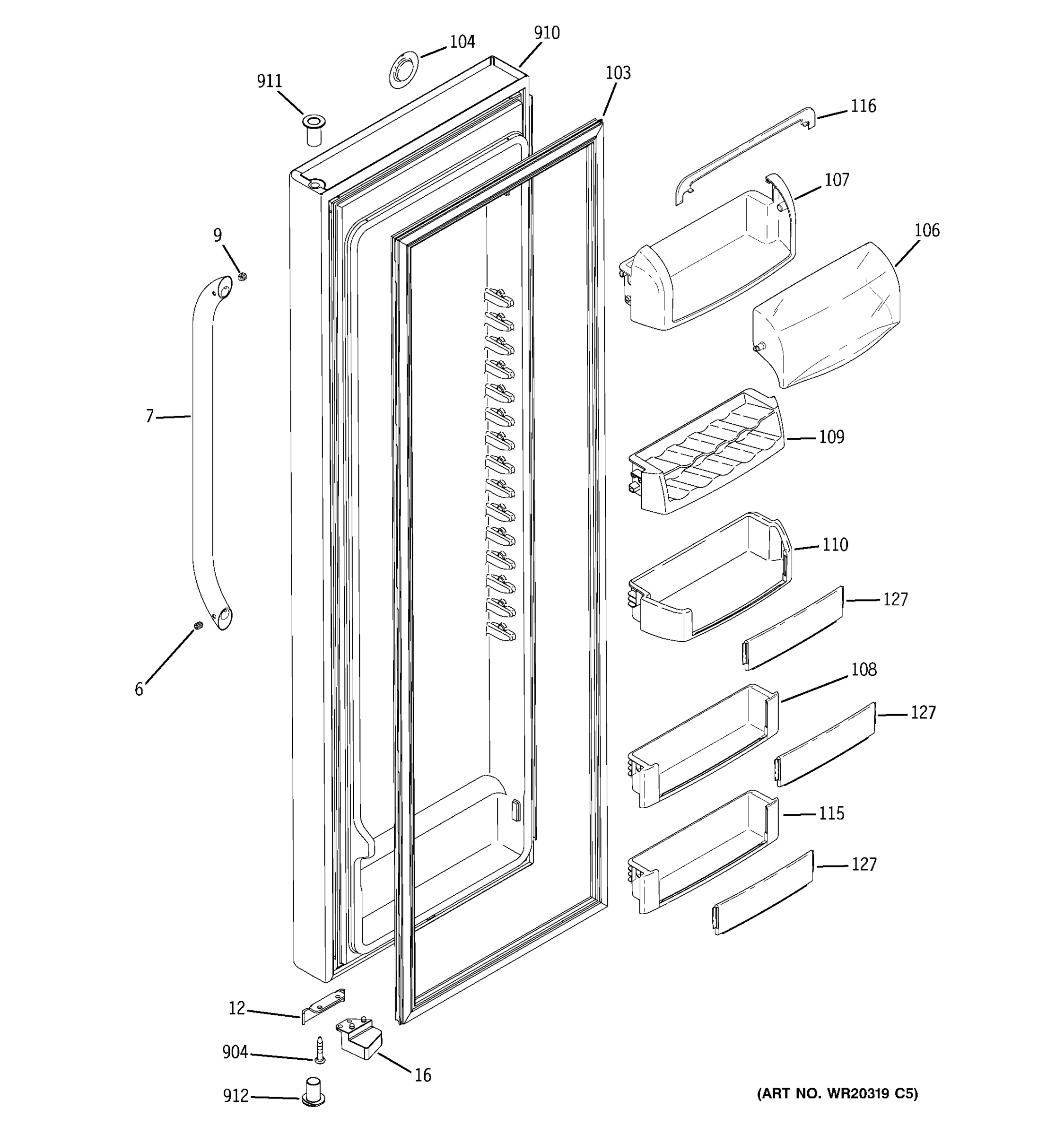 104
910
911
103
116
107
106
9
7
109
110
127
6
108
127
115
127
12
904
16
912
(ART NO. WR20319 C5)