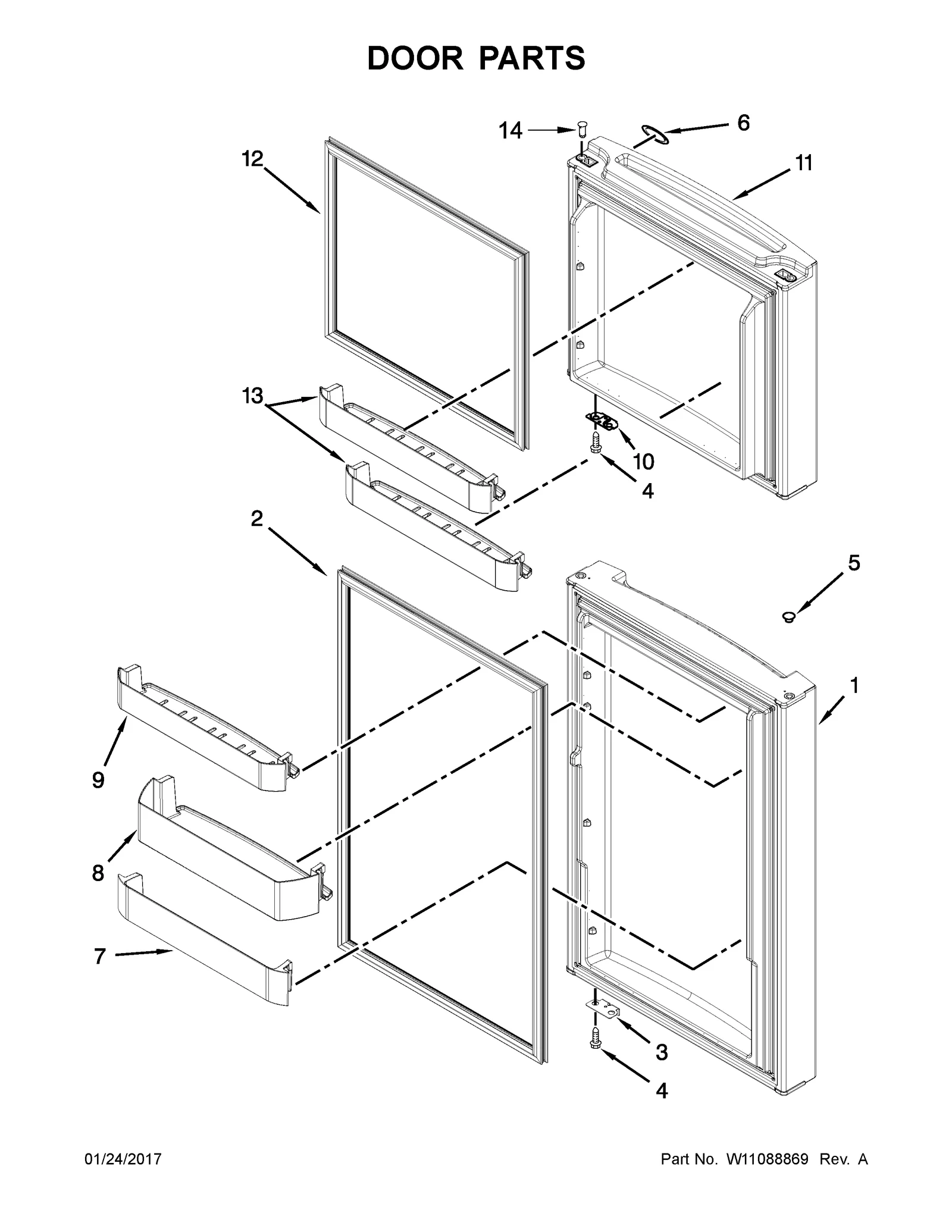 DOOR PARTS

14
6
12
11
13
10
4
2
5
1
9
8
7
3
4

01/24/2017

Part No. W11088869 Rev. A