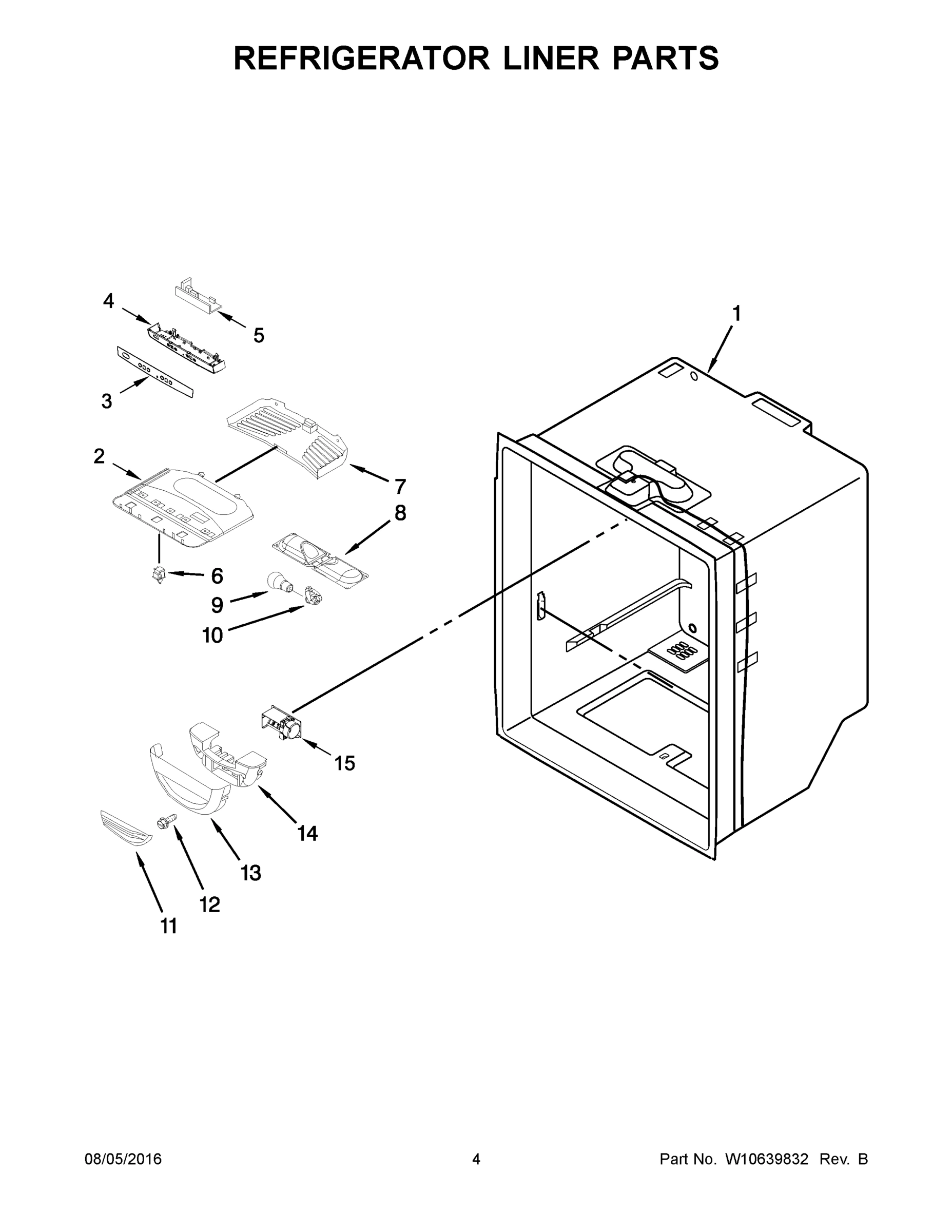 REFRIGERATOR LINER PARTS

4
5
1
3
2
7
8
6
9
10
15
14
13
12
11

08/05/2016
4
Part No. W10639832 Rev. B