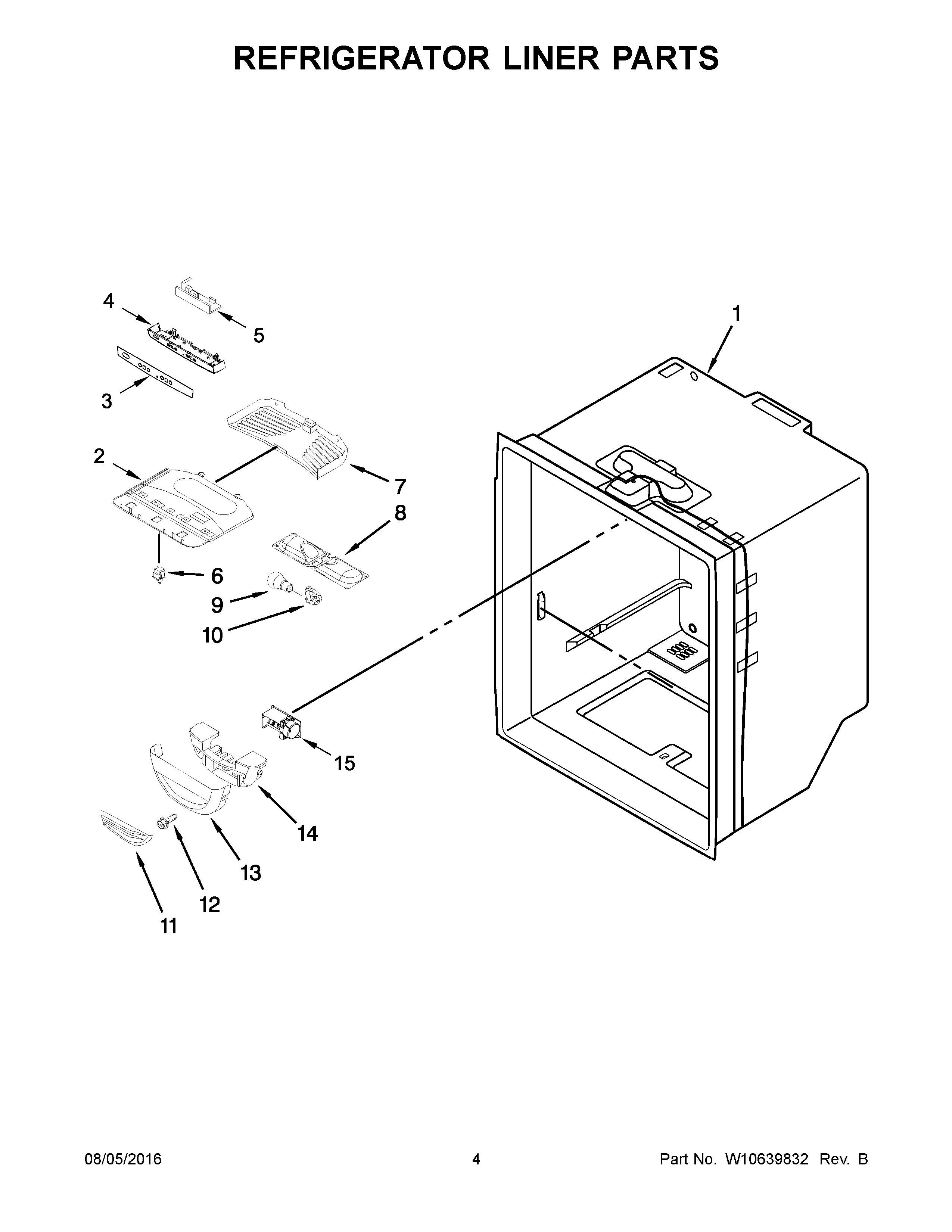 REFRIGERATOR LINER PARTS

4
5
1
3
2
7
8
6
9
10
15
14
13
12
11

08/05/2016
4
Part No. W10639832 Rev. B