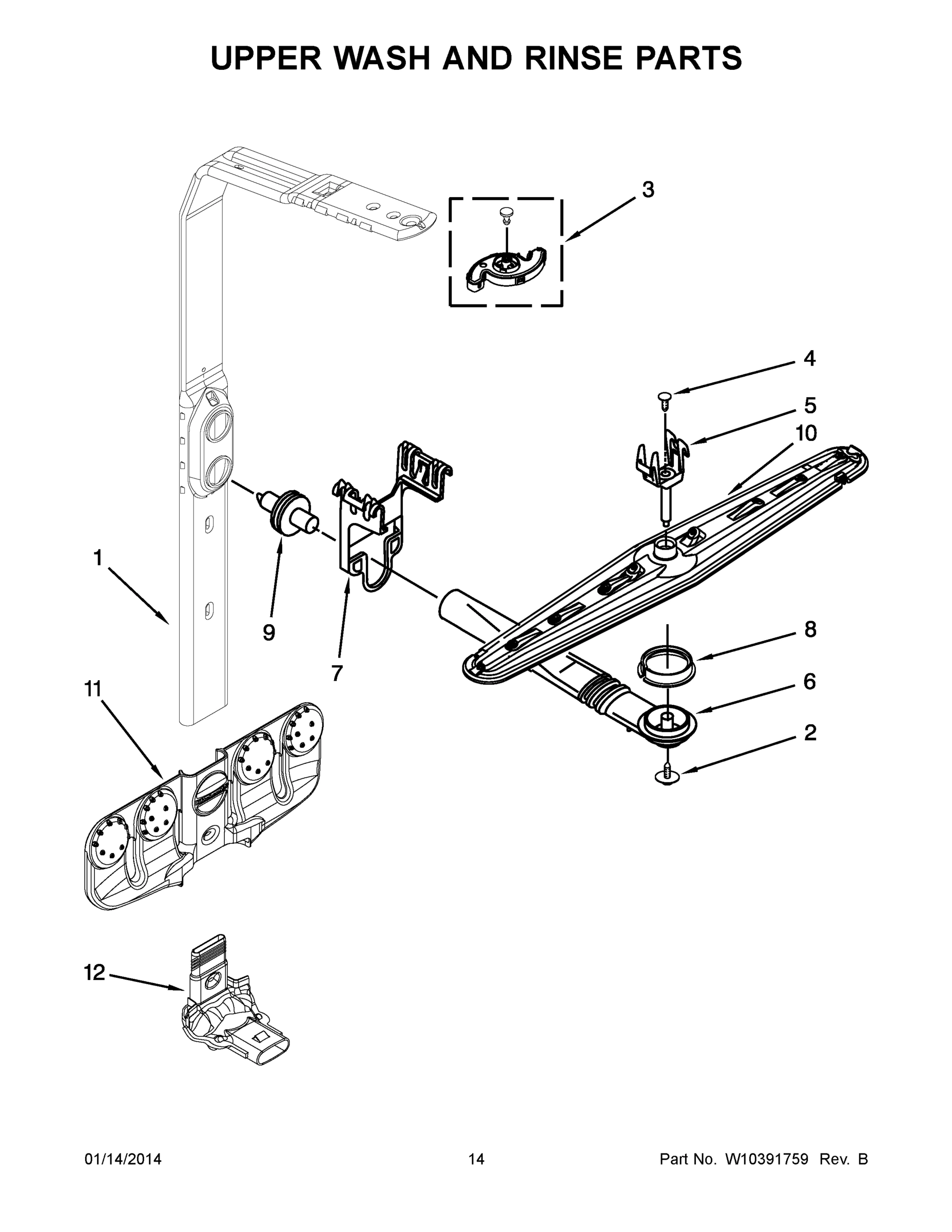 UPPER WASH AND RINSE PARTS

3

4

5

10

1

9

7

8

6

2

11

12

01/14/2014

14

Part No. W10391759 Rev. B